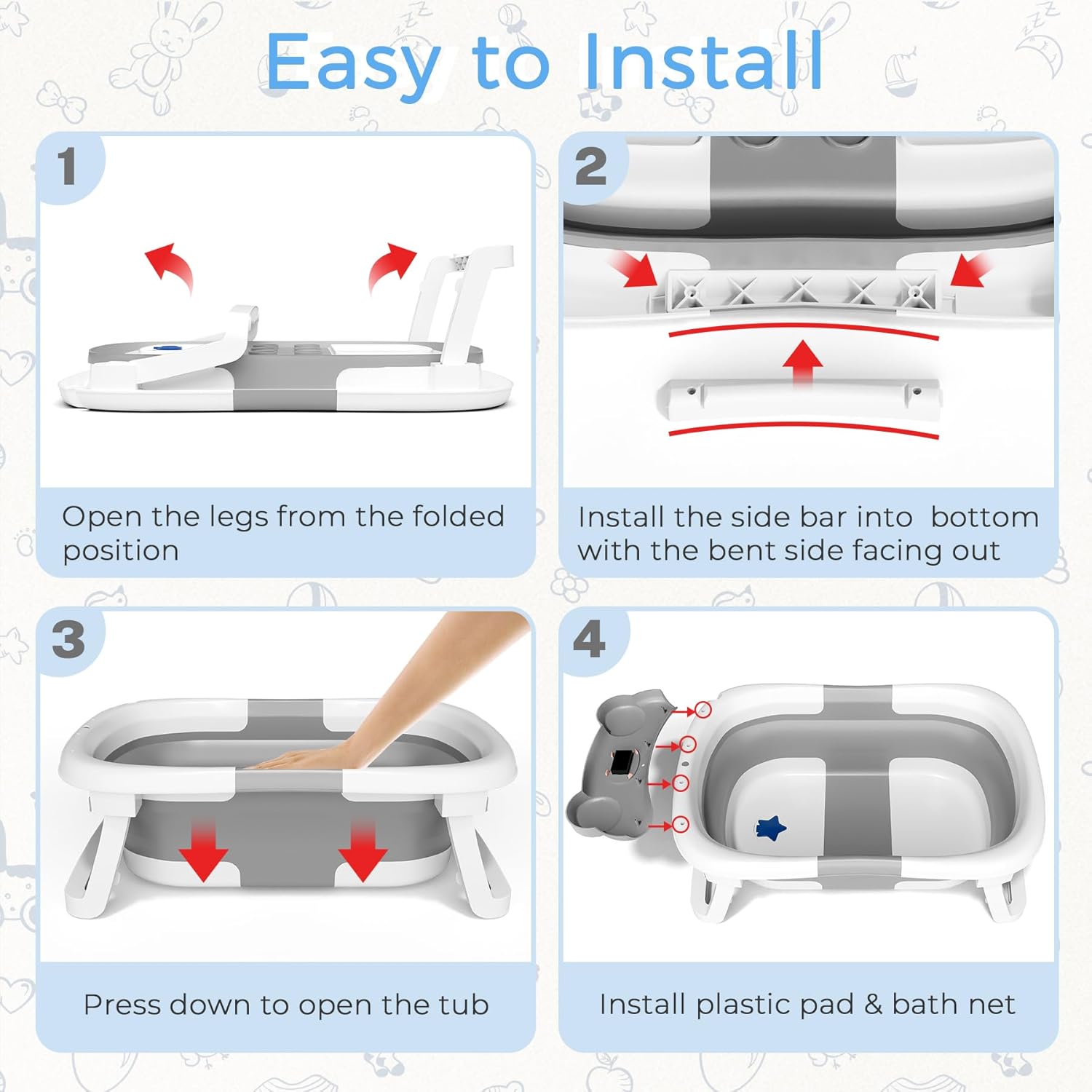 Easy to Install

1

Open the legs from the folded position

2

Install the side bar into bottom with the bent side facing out

3

Press down to open the tub

4

Install plastic pad & bath net