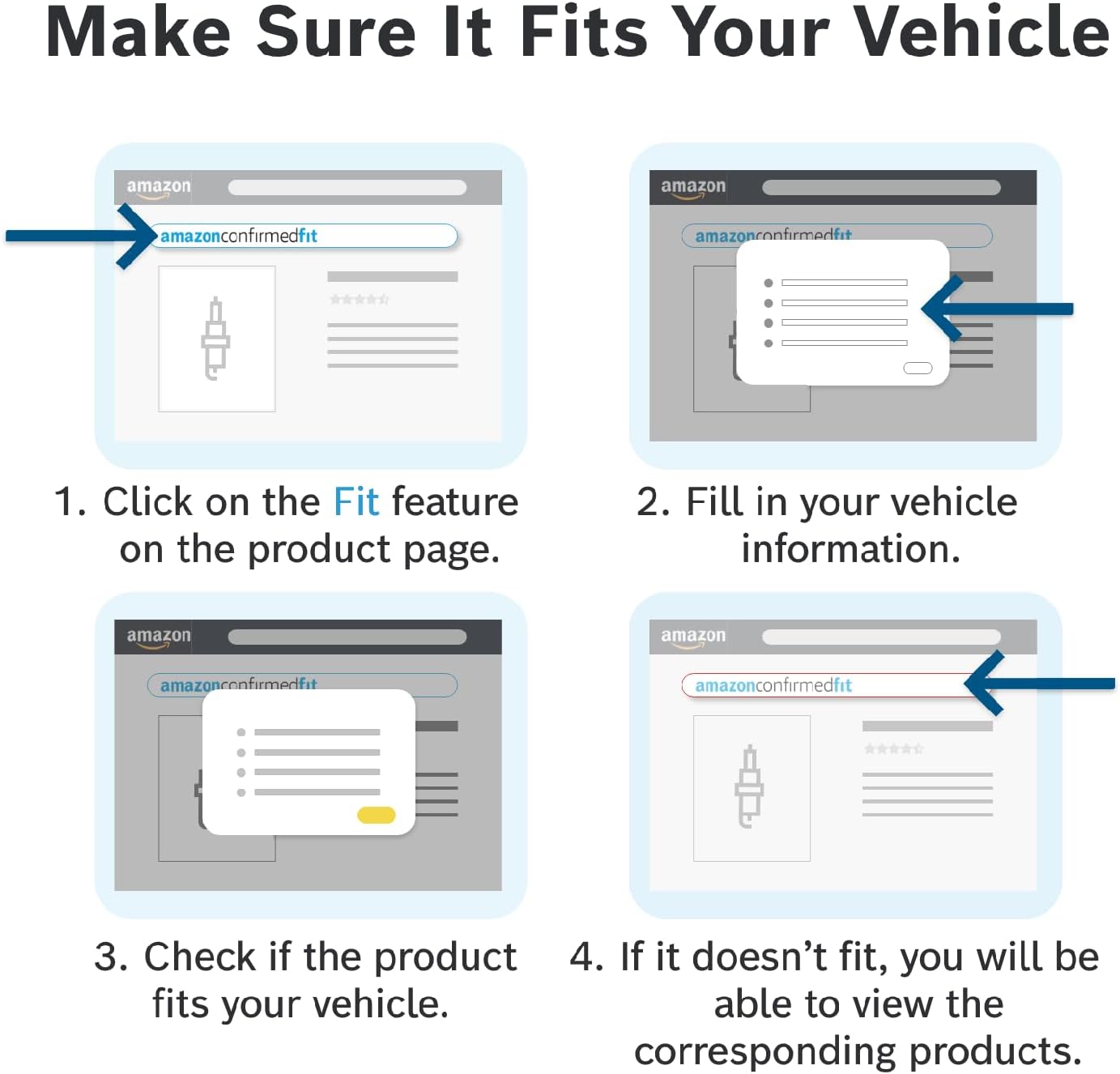 Make Sure It Fits Your Vehicle

amazon

amazonconfirmedfit

1. Click on the Fit feature on the product page.

amazon

amazonconfirmedfit

2. Fill in your vehicle information.

amazon

amazonconfirmedfit

3. Check if the product fits your vehicle.

amazon

amazonconfirmedfit

4. If it doesn't fit, you will be able to view the corresponding products.