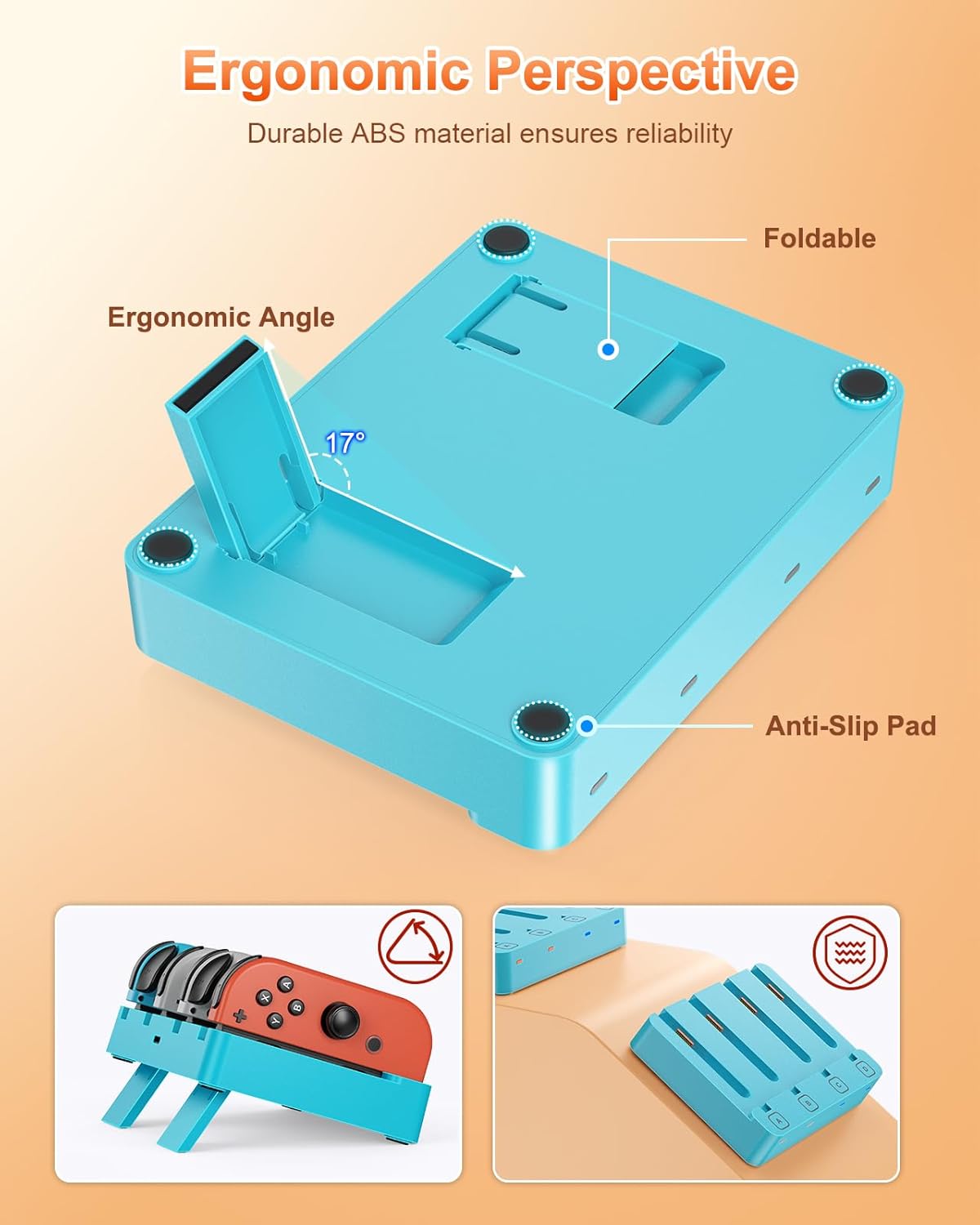 Ergonomic Perspective

Durable ABS material ensures reliability

Foldable

Ergonomic Angle

17°

Anti-Slip Pad