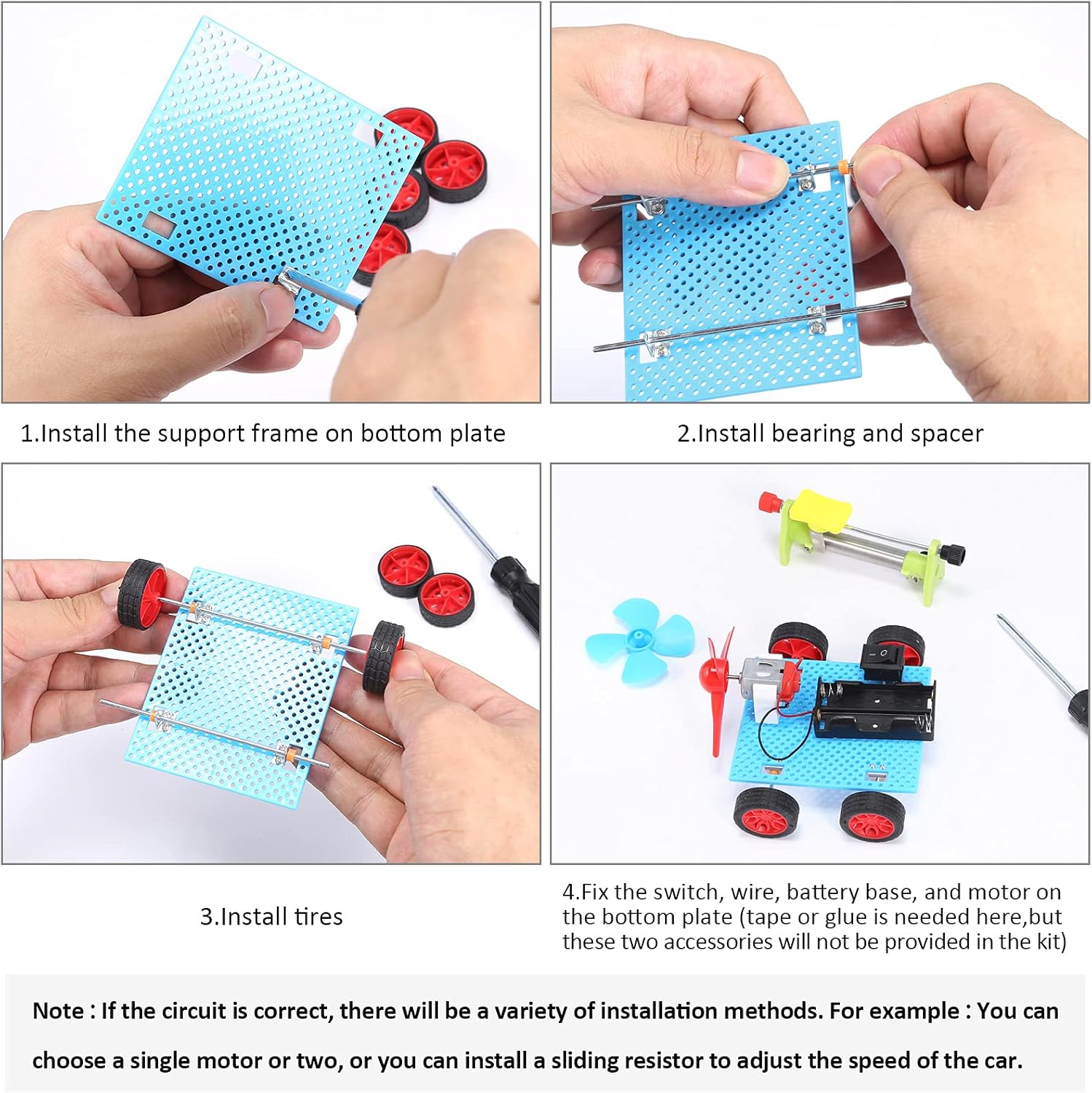 1.Install the support frame on bottom plate

2.Install bearing and spacer

3.Install tires

4.Fix the switch, wire, battery base, and motor on the bottom plate (tape or glue is needed here,but these two accessories will not be provided in the kit)

Note : If the circuit is correct, there will be a variety of installation methods. For example : You can choose a single motor or two, or you can install a sliding resistor to adjust the speed of the car.