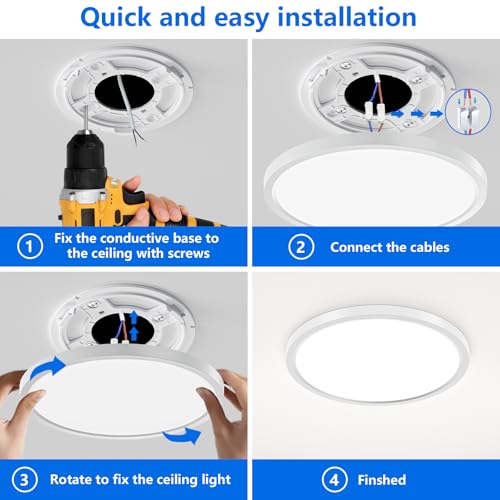 Quick and easy installation

① Fix the conductive base to the ceiling with screws

② Connect the cables

③ Rotate to fix the ceiling light

④ Finshed