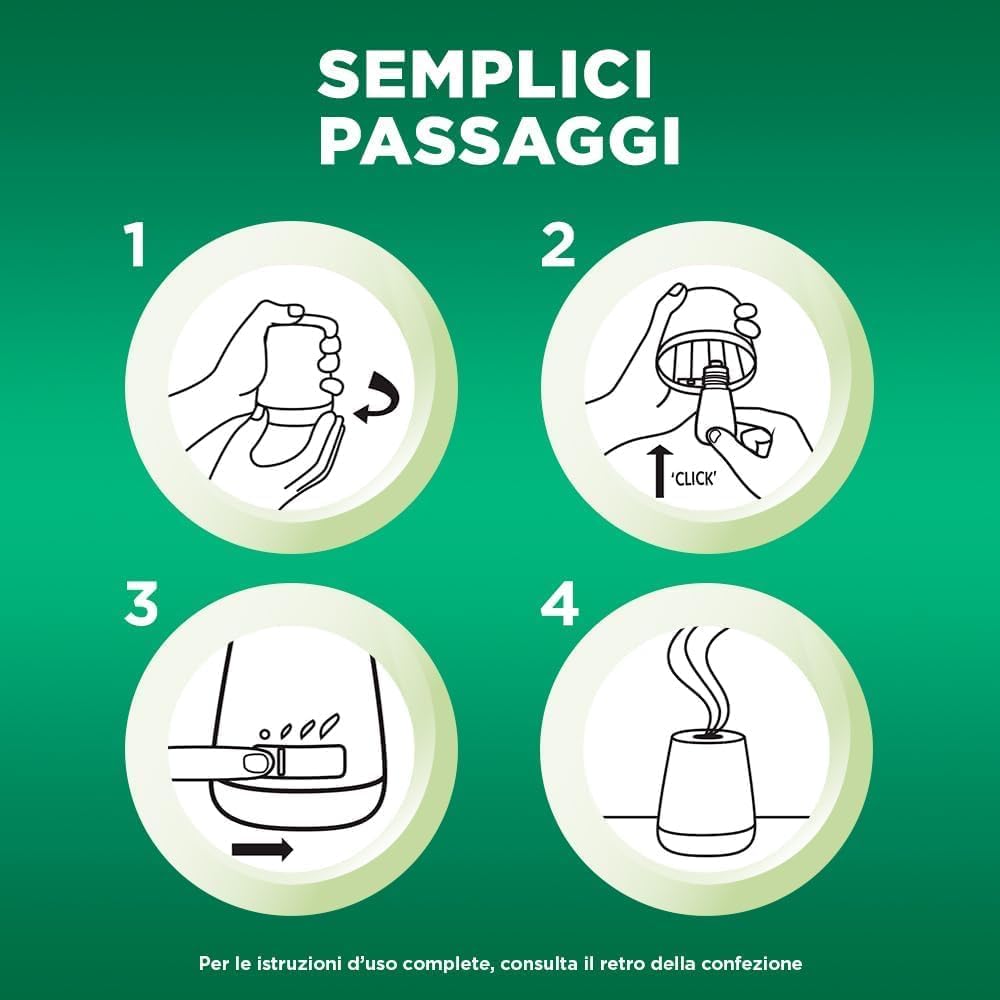 SEMPLICI PASSAGGI

1

2

'CLICK'

3

4

Per le istruzioni d'uso complete, consulta il retro della confezione