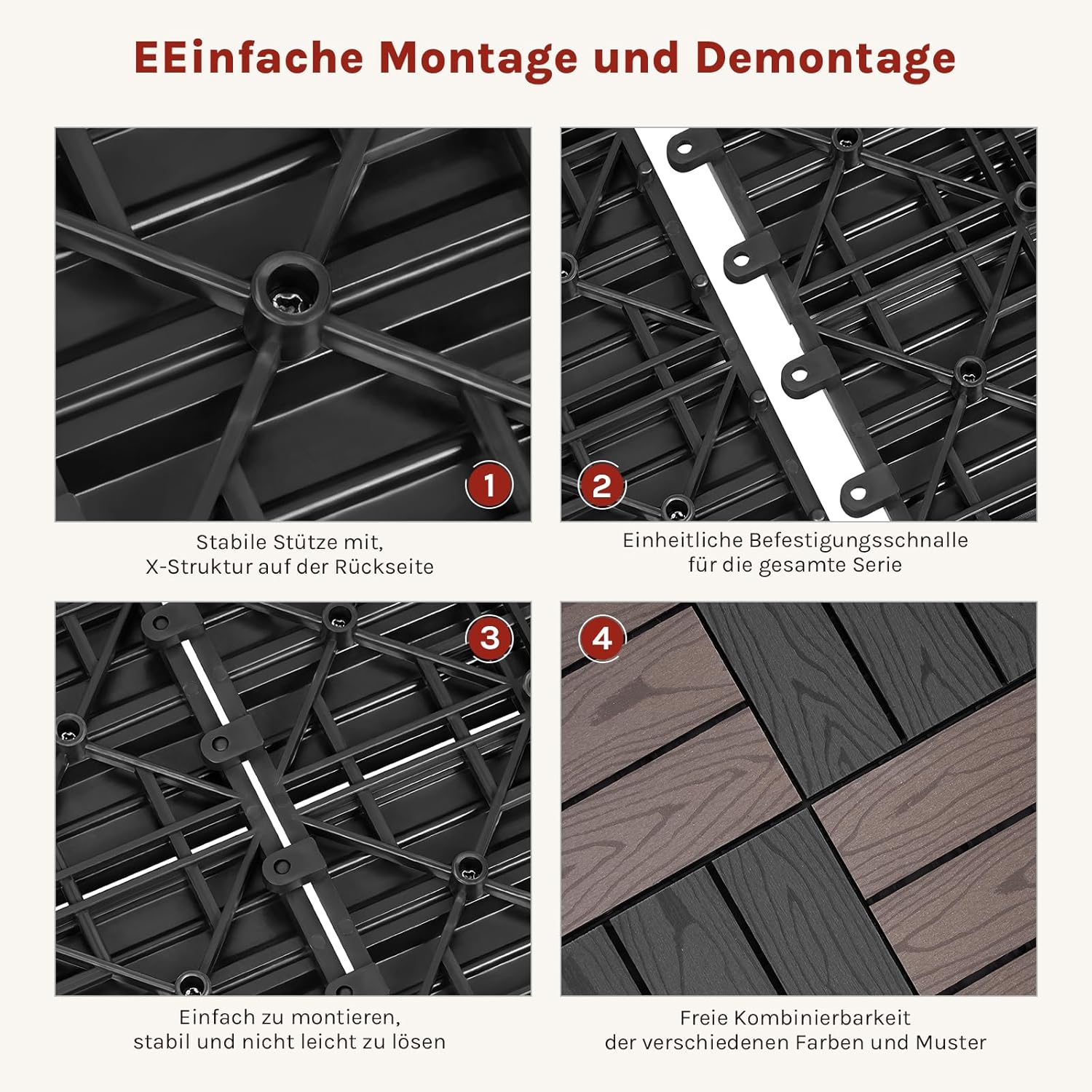 EEinfache Montage und Demontage

1

Stabile Stütze mit,
X-Struktur auf der Rückseite

2

Einheitliche Befestigungsschnalle
für die gesamte Serie

3

Einfach zu montieren,
stabil und nicht leicht zu lösen

4

Freie Kombinierbarkeit
der verschiedenen Farben und Muster