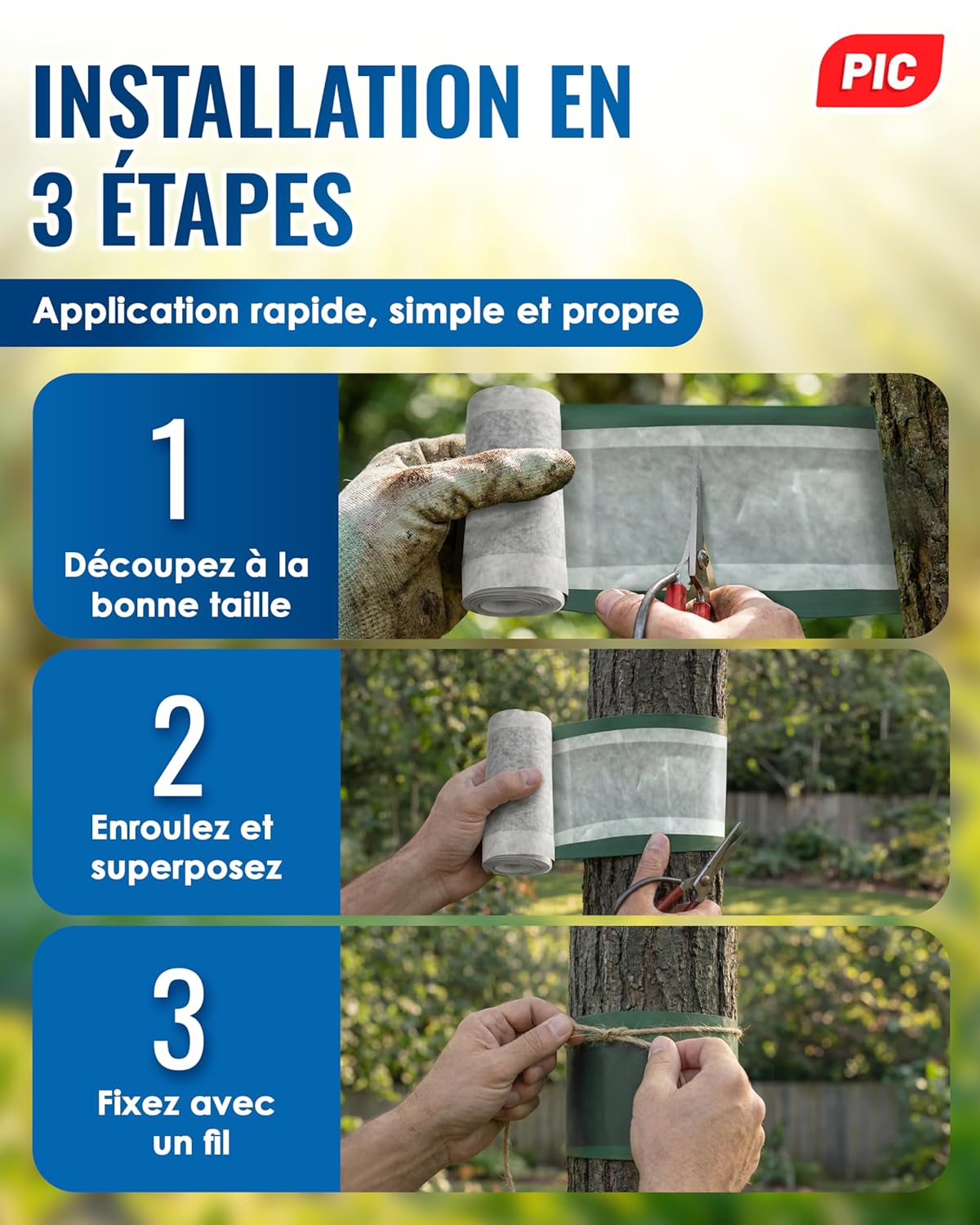 INSTALLATION EN 3 ÉTAPES

PIC

Application rapide, simple et propre

1
Découpez à la bonne taille

2
Enroulez et superposez

3
Fixez avec un fil