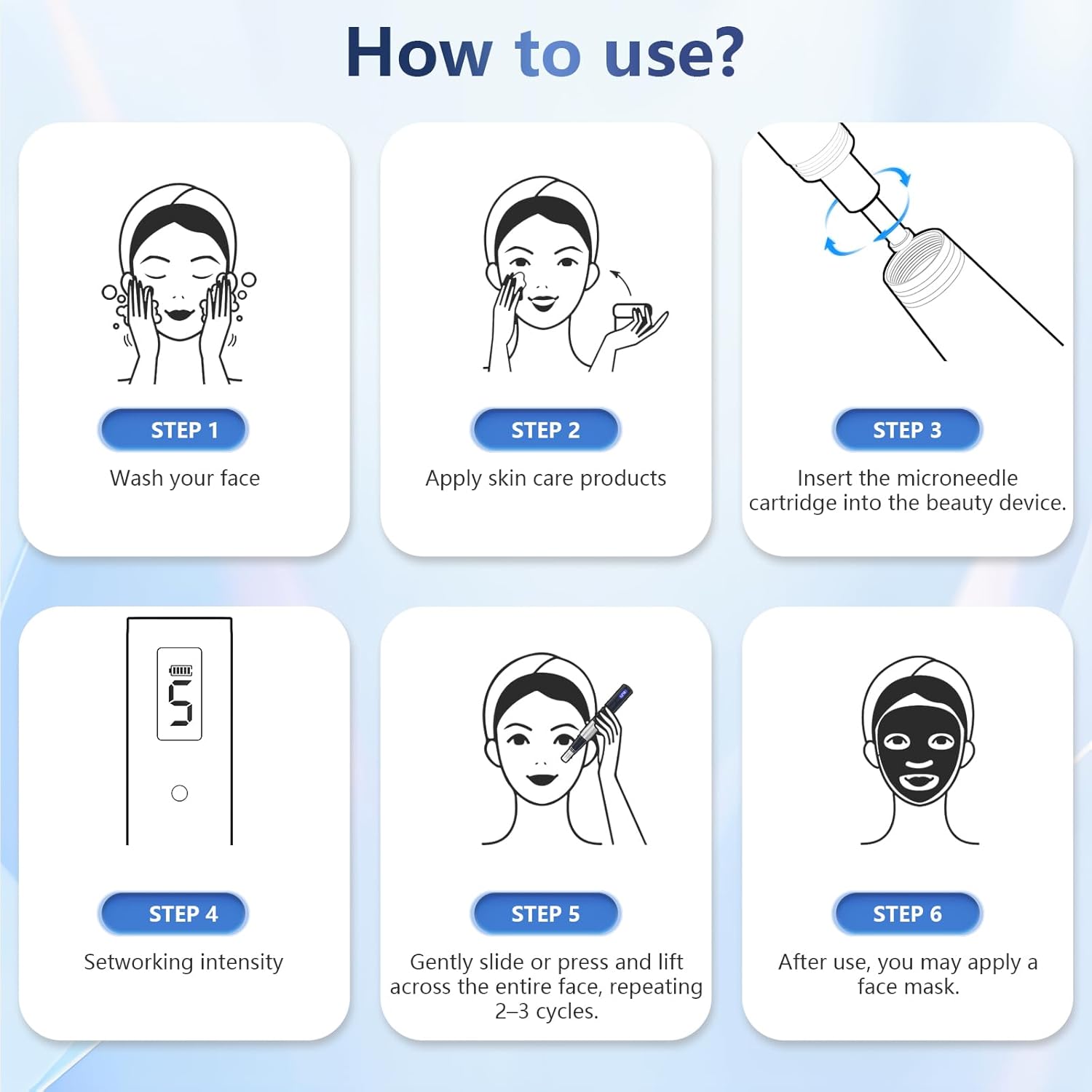 How to use?

STEP 1
Wash your face

STEP 2
Apply skin care products

STEP 3
Insert the microneedle cartridge into the beauty device.

5

STEP 4
Setworking intensity

STEP 5
Gently slide or press and lift across the entire face, repeating 2–3 cycles.

STEP 6
After use, you may apply a face mask.