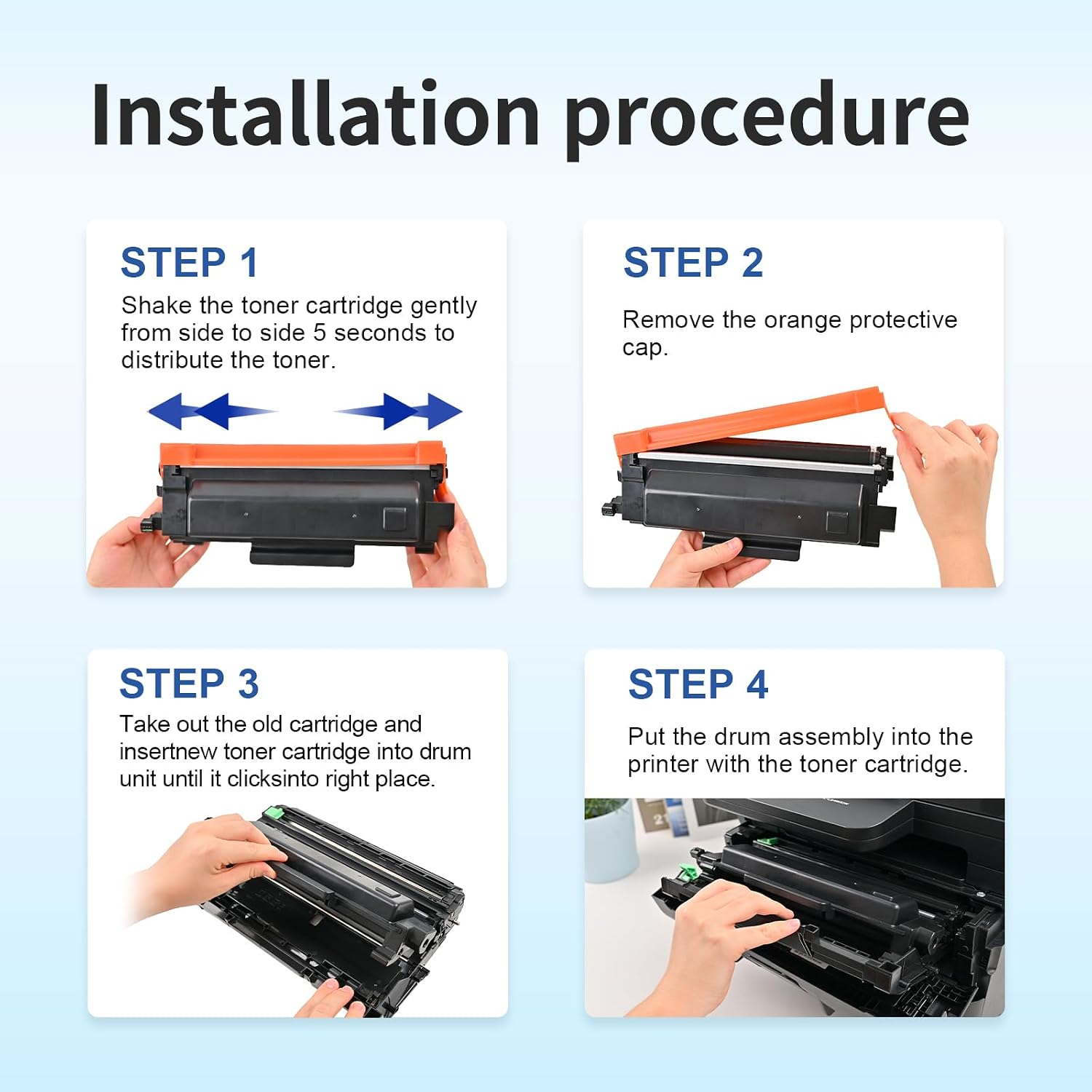 Installation procedure

STEP 1

Shake the toner cartridge gently from side to side 5 seconds to distribute the toner.

STEP 2

Remove the orange protective cap.

STEP 3

Take out the old cartridge and insertnew toner cartridge into drum unit until it clicksinto right place.

STEP 4

Put the drum assembly into the printer with the toner cartridge.