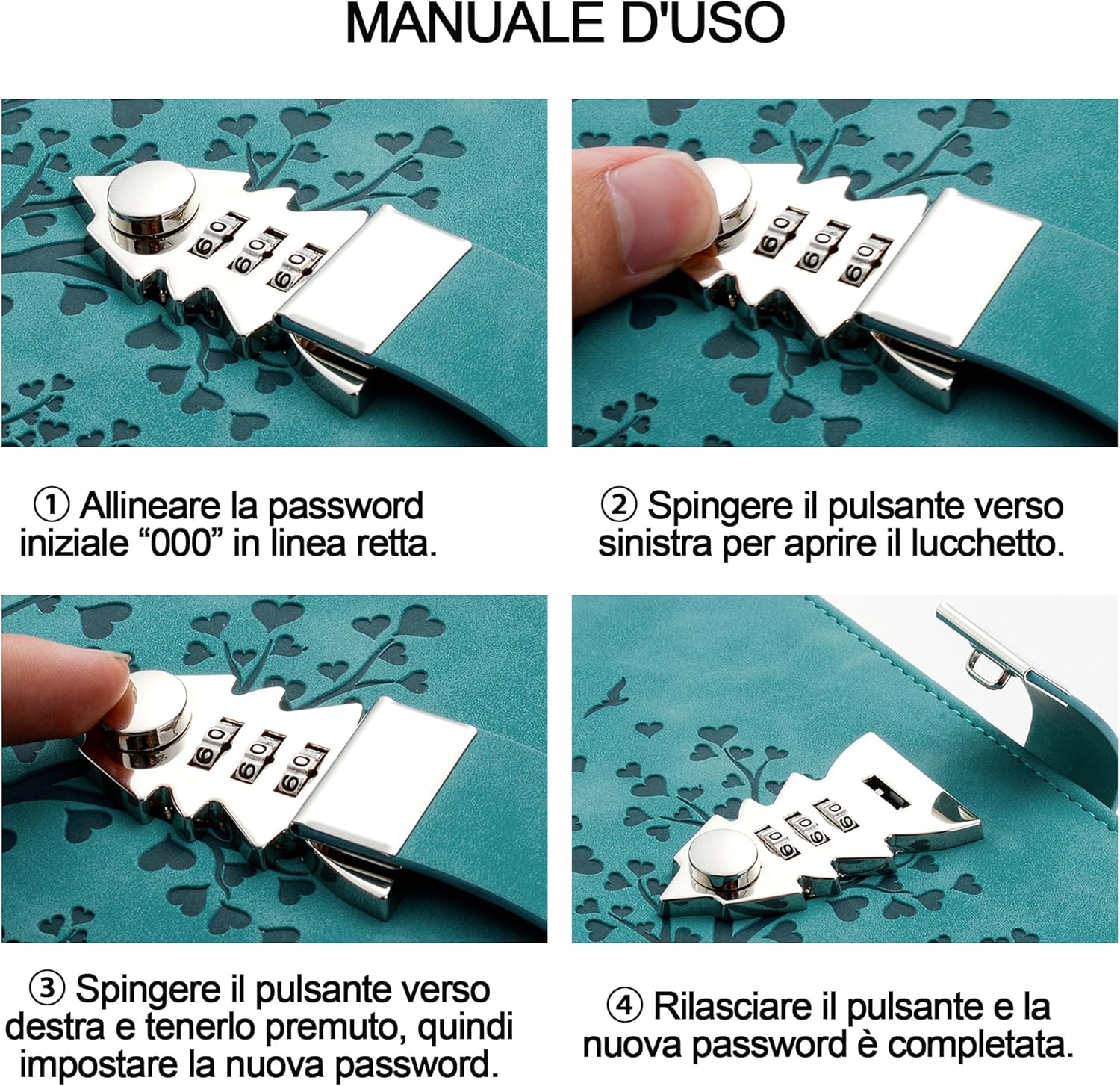 MANUALE D'USO

① Allineare la password iniziale “000” in linea retta.

② Spingere il pulsante verso sinistra per aprire il lucchetto.

③ Spingere il pulsante verso destra e tenerlo premuto, quindi impostare la nuova password.

④ Rilasciare il pulsante e la nuova password è completata.