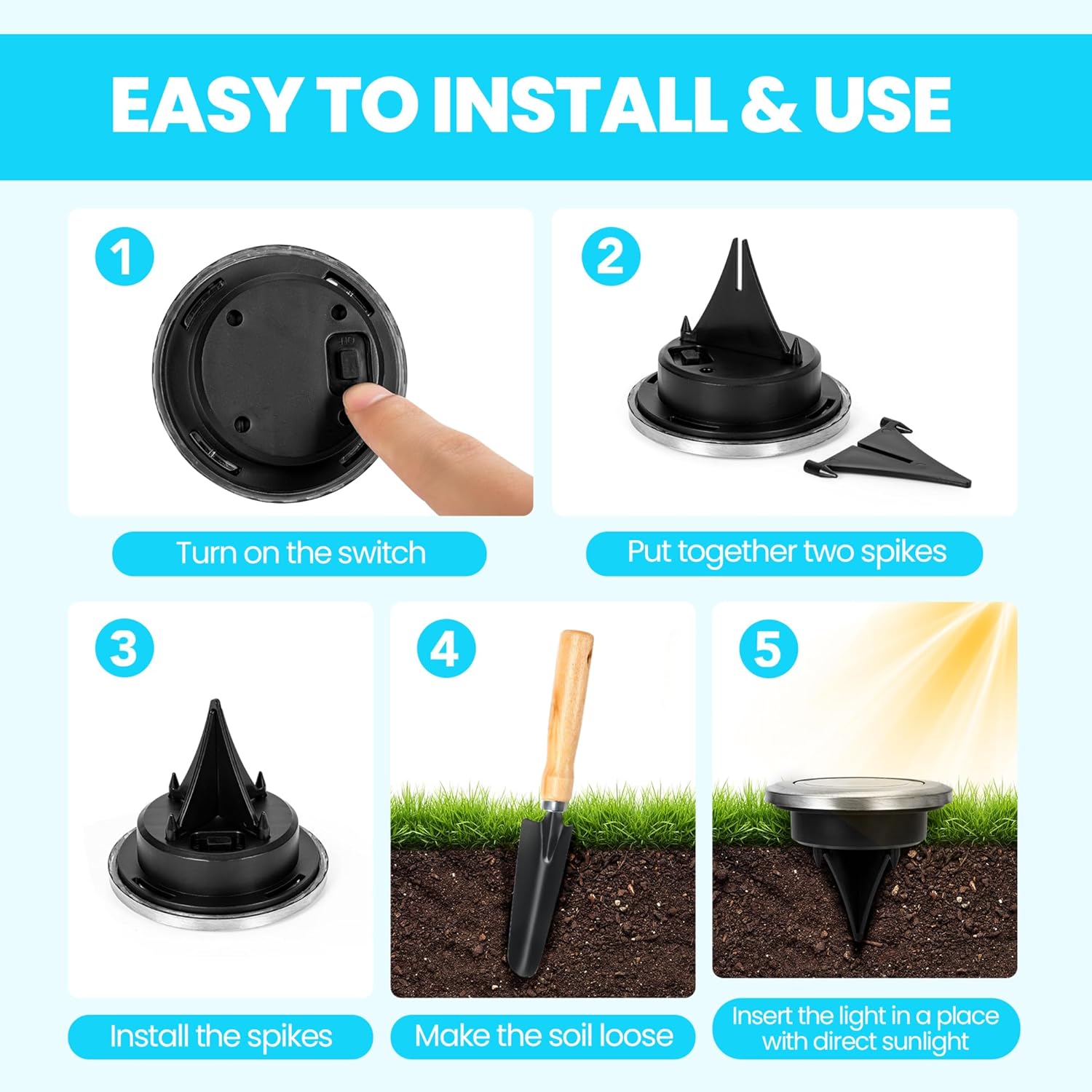 EASY TO INSTALL & USE

1

OFF

Turn on the switch

2

Put together two spikes

3

Install the spikes

4

Make the soil loose

5

Insert the light in a place with direct sunlight