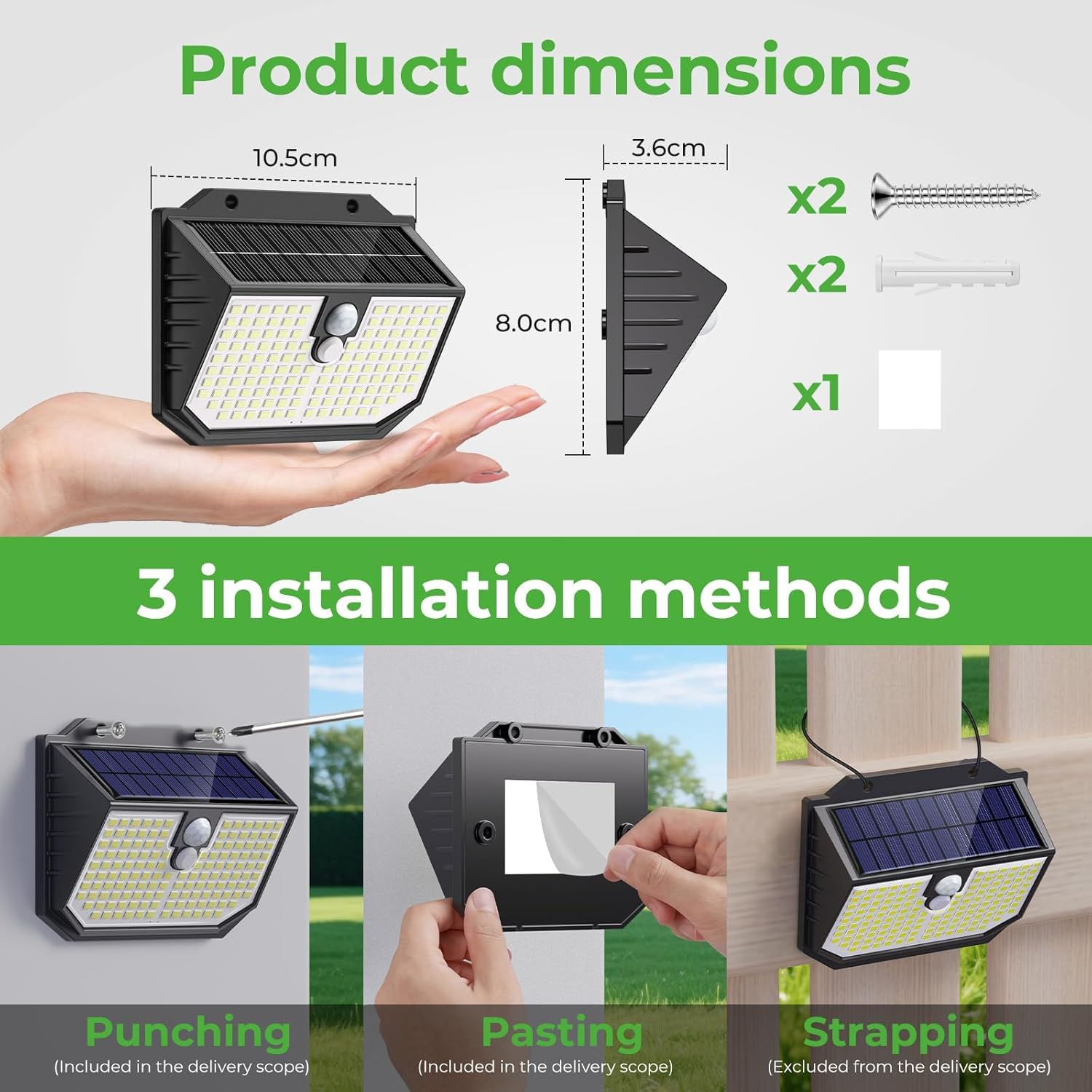 Product dimensions

10.5cm

3.6cm

8.0cm

x2

x2

x1

3 installation methods

Punching
(Included in the delivery scope)

Pasting
(Included in the delivery scope)

Strapping
(Excluded from the delivery scope)