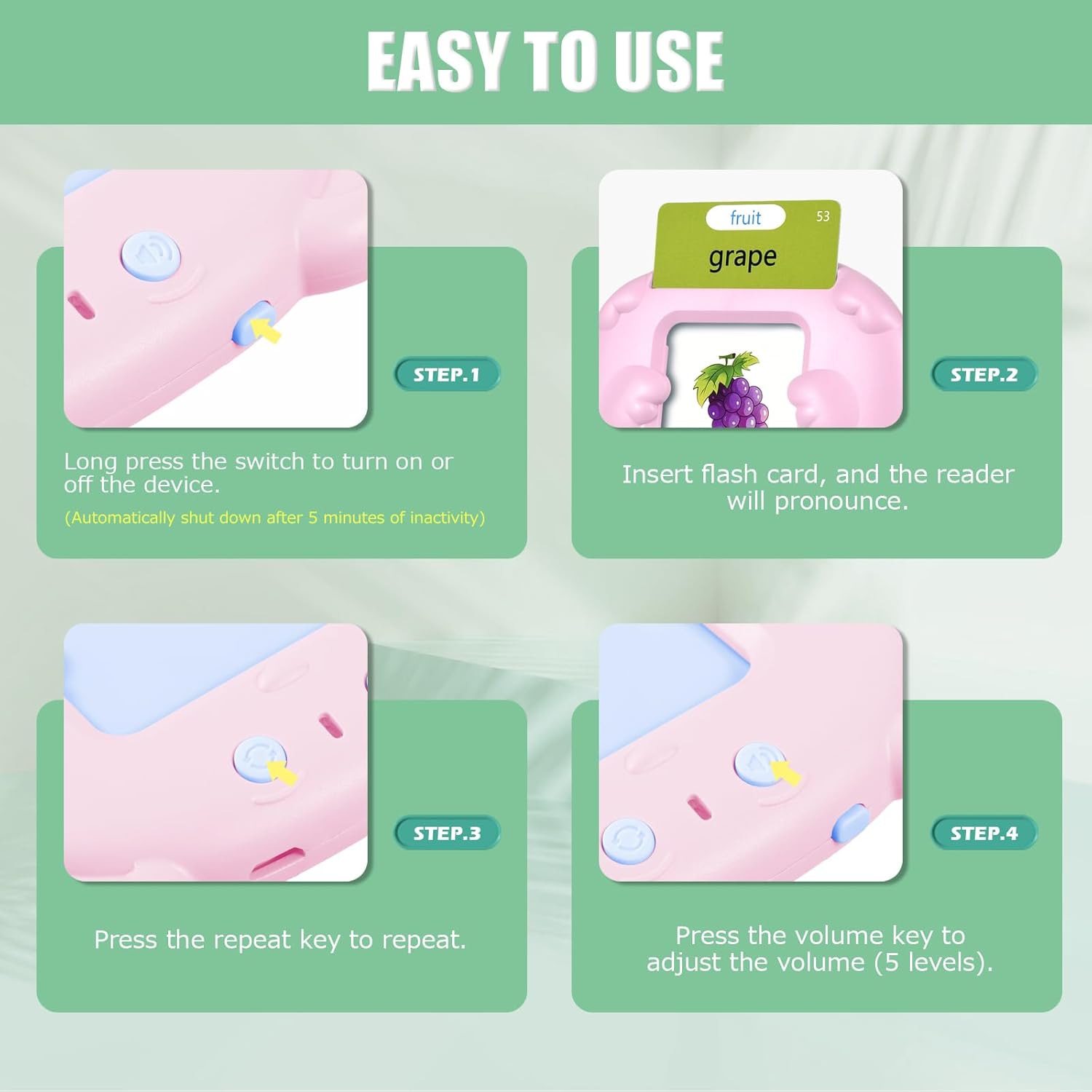 EASY TO USE

STEP.1

Long press the switch to turn on or off the device.

(Automatically shut down after 5 minutes of inactivity)

fruit 53

grape

STEP.2

Insert flash card, and the reader will pronounce.

STEP.3

Press the repeat key to repeat.

STEP.4

Press the volume key to adjust the volume (5 levels).