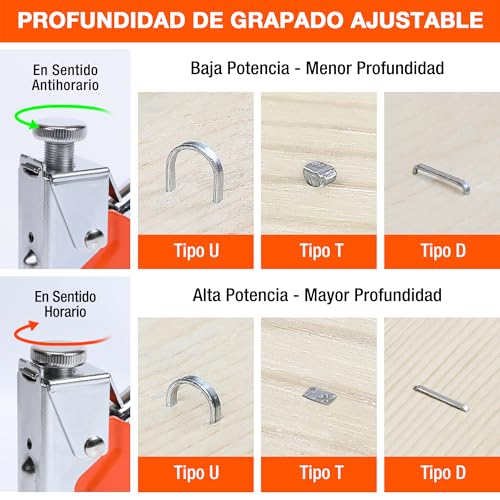 PROFUNDIDAD DE GRAPADO AJUSTABLE

En Sentido Antihorario

Baja Potencia - Menor Profundidad

Tipo U

Tipo T

Tipo D

En Sentido Horario

Alta Potencia - Mayor Profundidad

Tipo U

Tipo T

Tipo D