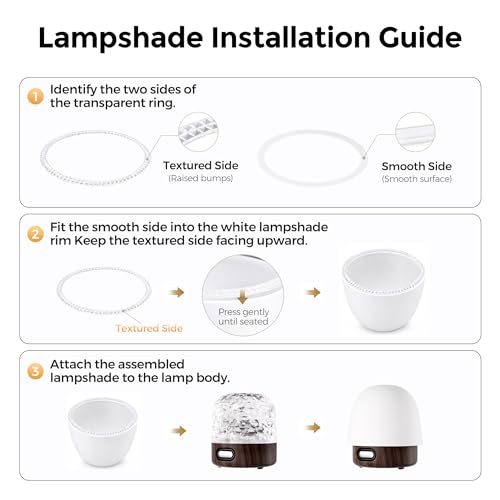 Lampshade Installation Guide

1 Identify the two sides of the transparent ring.

Textured Side
(Raised bumps)

Smooth Side
(Smooth surface)

2 Fit the smooth side into the white lampshade rim Keep the textured side facing upward.

Textured Side

Press gently until seated

3 Attach the assembled lampshade to the lamp body.