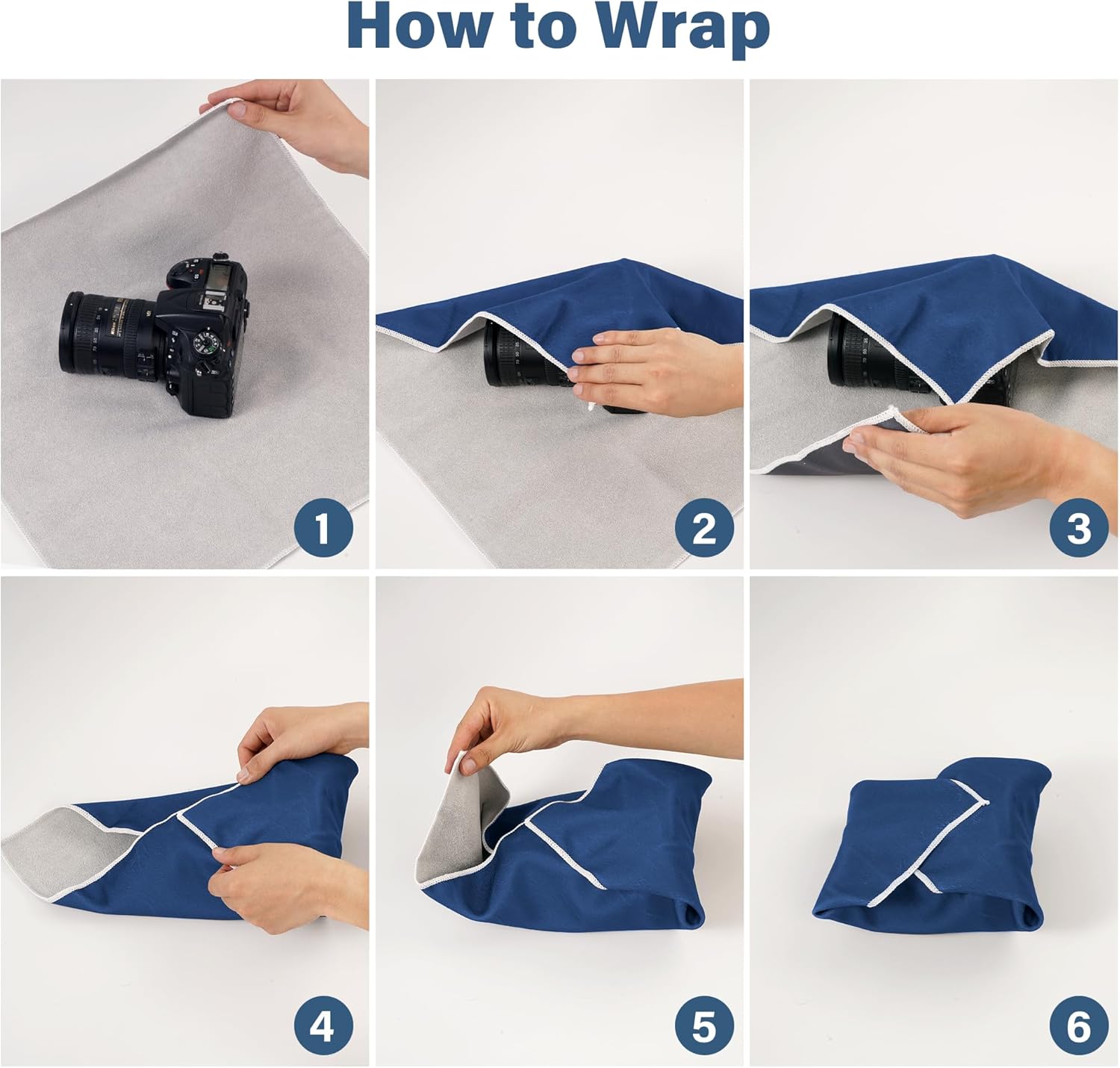 How to Wrap

1

2

3

4

5

6