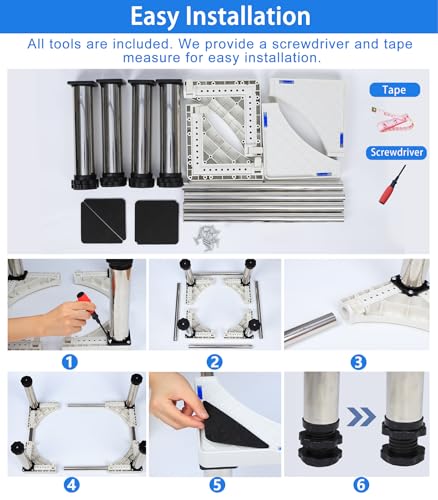 Easy Installation

All tools are included. We provide a screwdriver and tape measure for easy installation.

Tape

Screwdriver

1

2

3

4

5

6