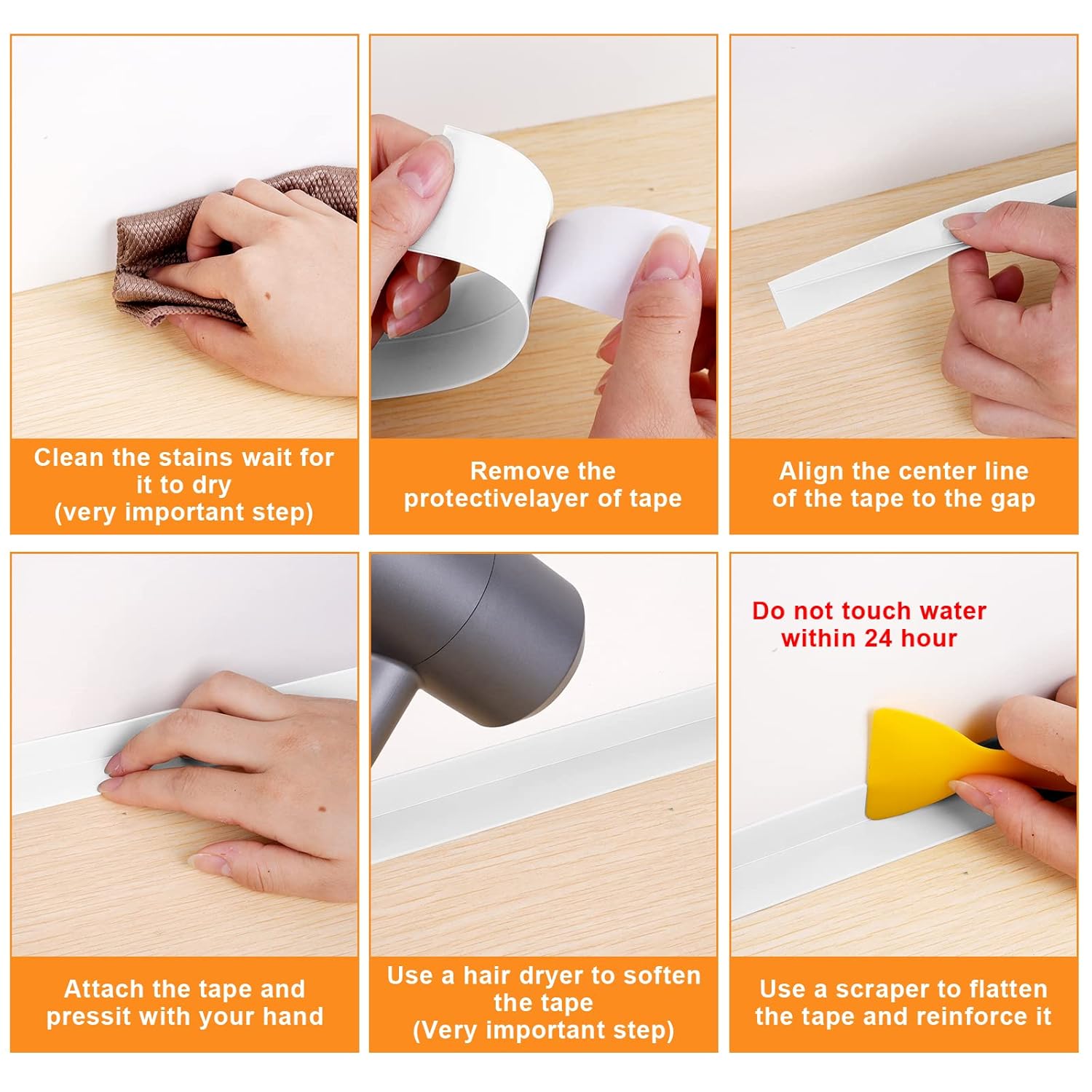 Clean the stains wait for it to dry
(very important step)

Remove the protectivelayer of tape

Align the center line of the tape to the gap

Attach the tape and pressit with your hand

Use a hair dryer to soften the tape
(Very important step)

Do not touch water within 24 hour

Use a scraper to flatten the tape and reinforce it