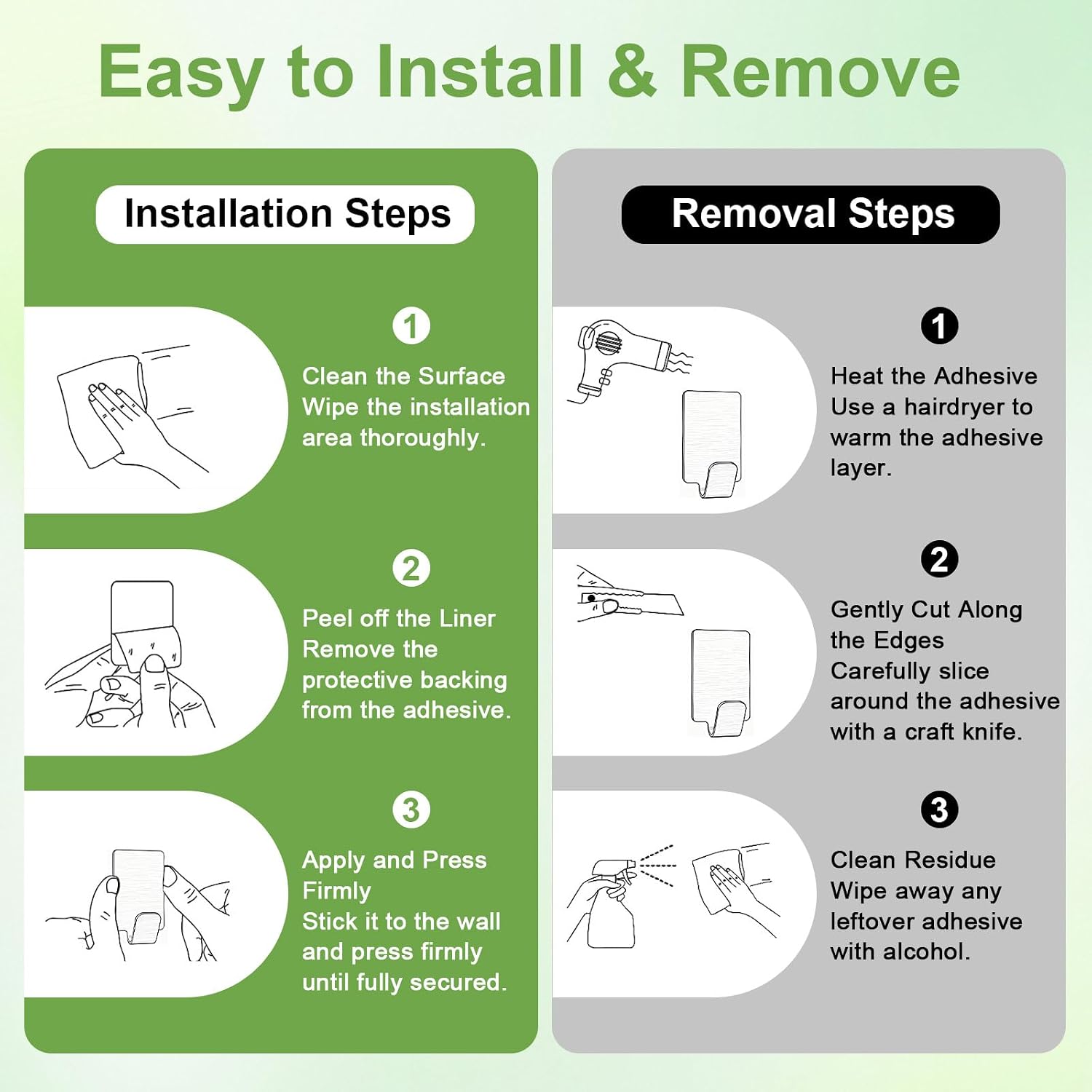 Easy to Install & Remove

Installation Steps

1
Clean the Surface
Wipe the installation area thoroughly.

2
Peel off the Liner
Remove the protective backing from the adhesive.

3
Apply and Press Firmly
Stick it to the wall and press firmly until fully secured.

Removal Steps

1
Heat the Adhesive
Use a hairdryer to warm the adhesive layer.

2
Gently Cut Along the Edges
Carefully slice around the adhesive with a craft knife.

3
Clean Residue
Wipe away any leftover adhesive with alcohol.