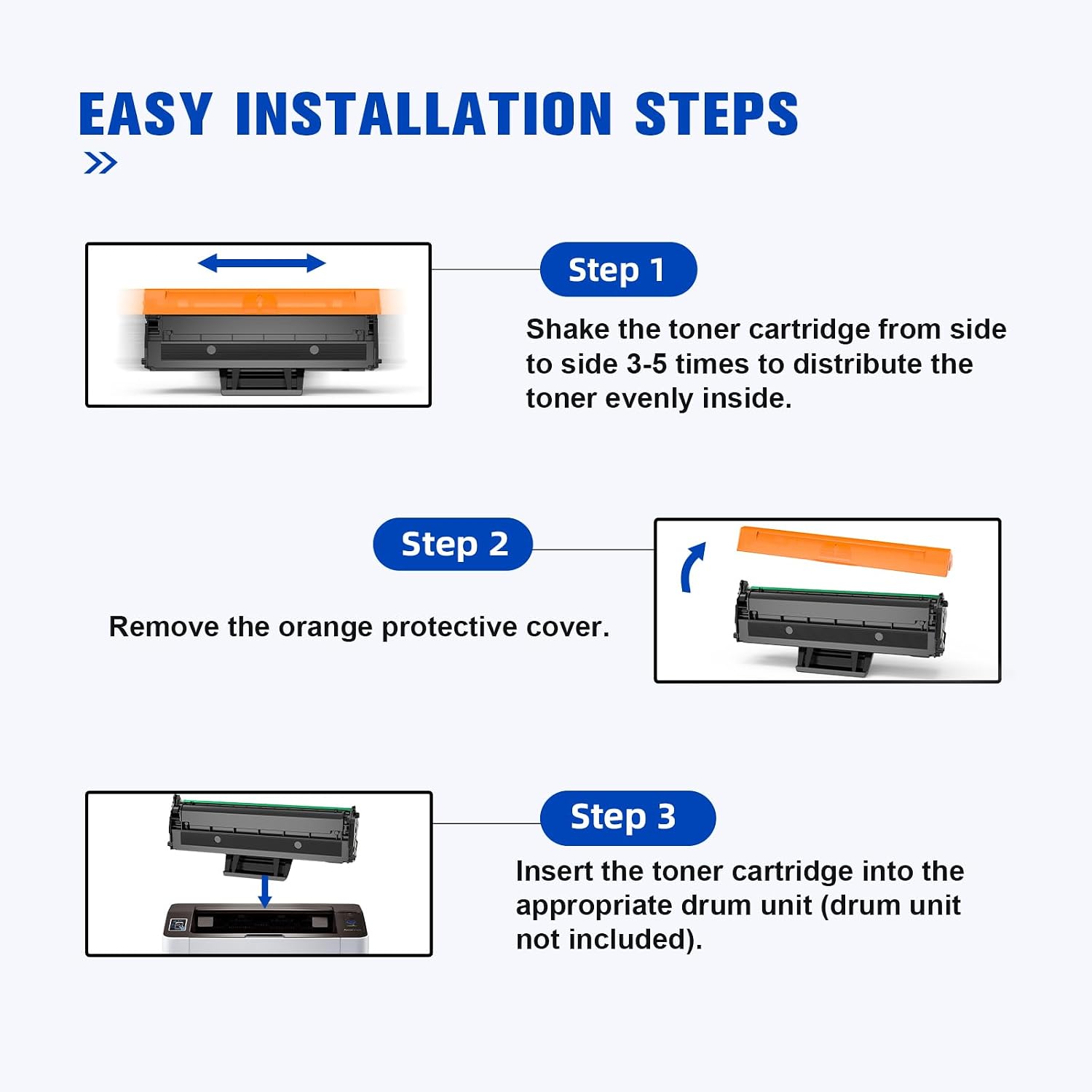 EASY INSTALLATION STEPS

Step 1

Shake the toner cartridge from side to side 3-5 times to distribute the toner evenly inside.

Step 2

Remove the orange protective cover.

Step 3

Insert the toner cartridge into the appropriate drum unit (drum unit not included).