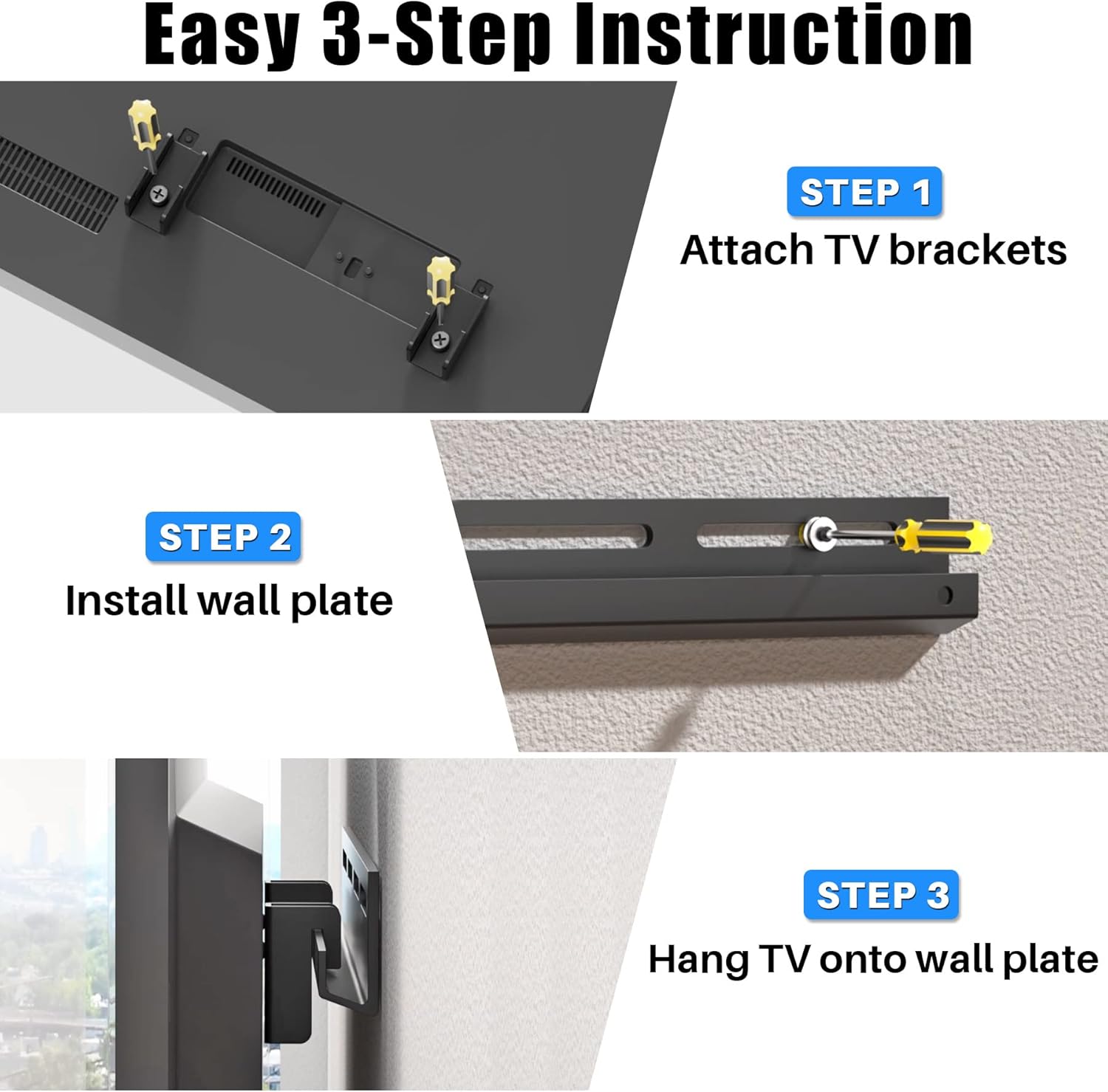 Easy 3-Step Instruction

STEP 1
Attach TV brackets

STEP 2
Install wall plate

STEP 3
Hang TV onto wall plate