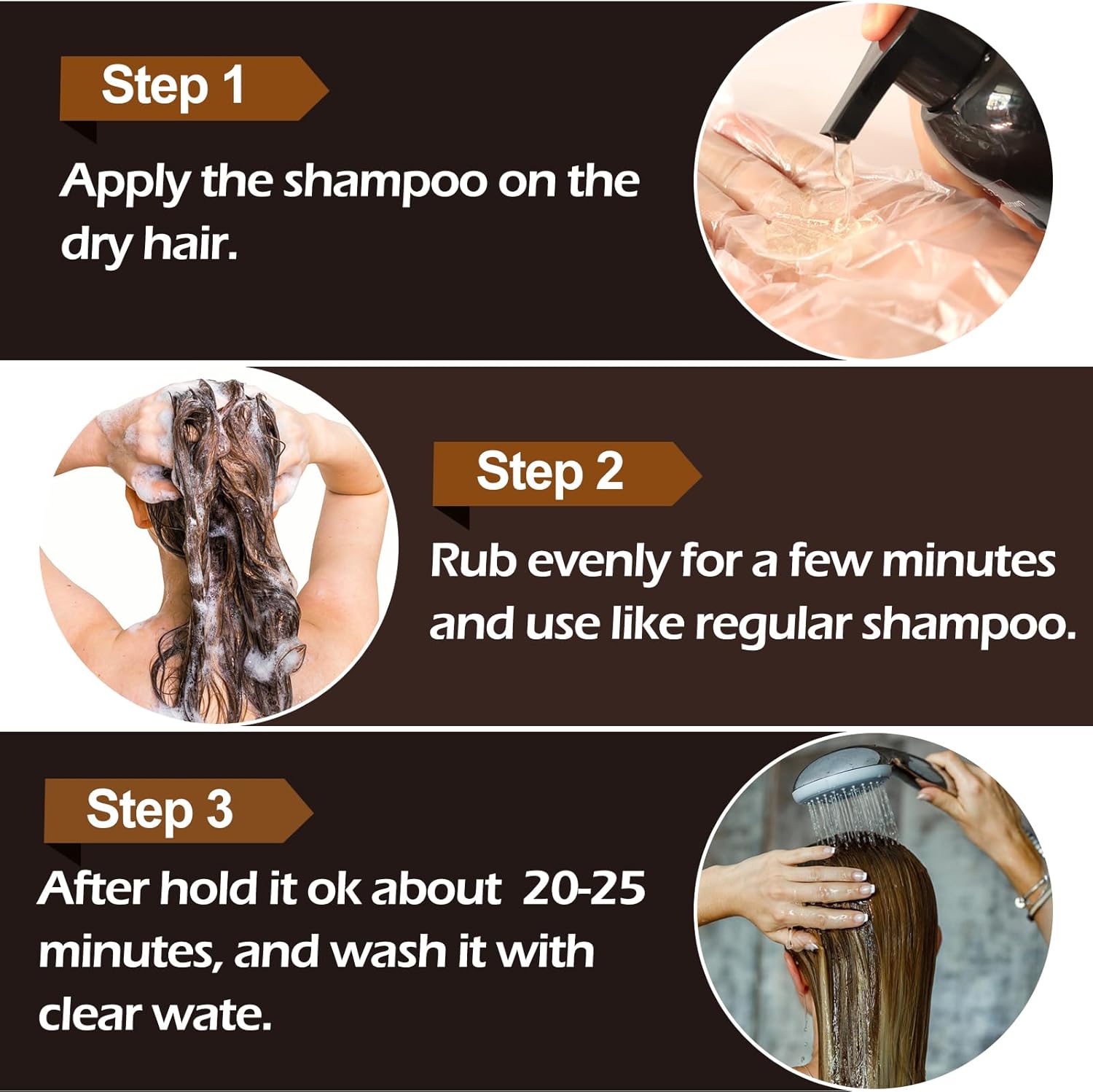 Step 1

Apply the shampoo on the dry hair.

Step 2

Rub evenly for a few minutes and use like regular shampoo.

Step 3

After hold it ok about 20-25 minutes, and wash it with clear wate.