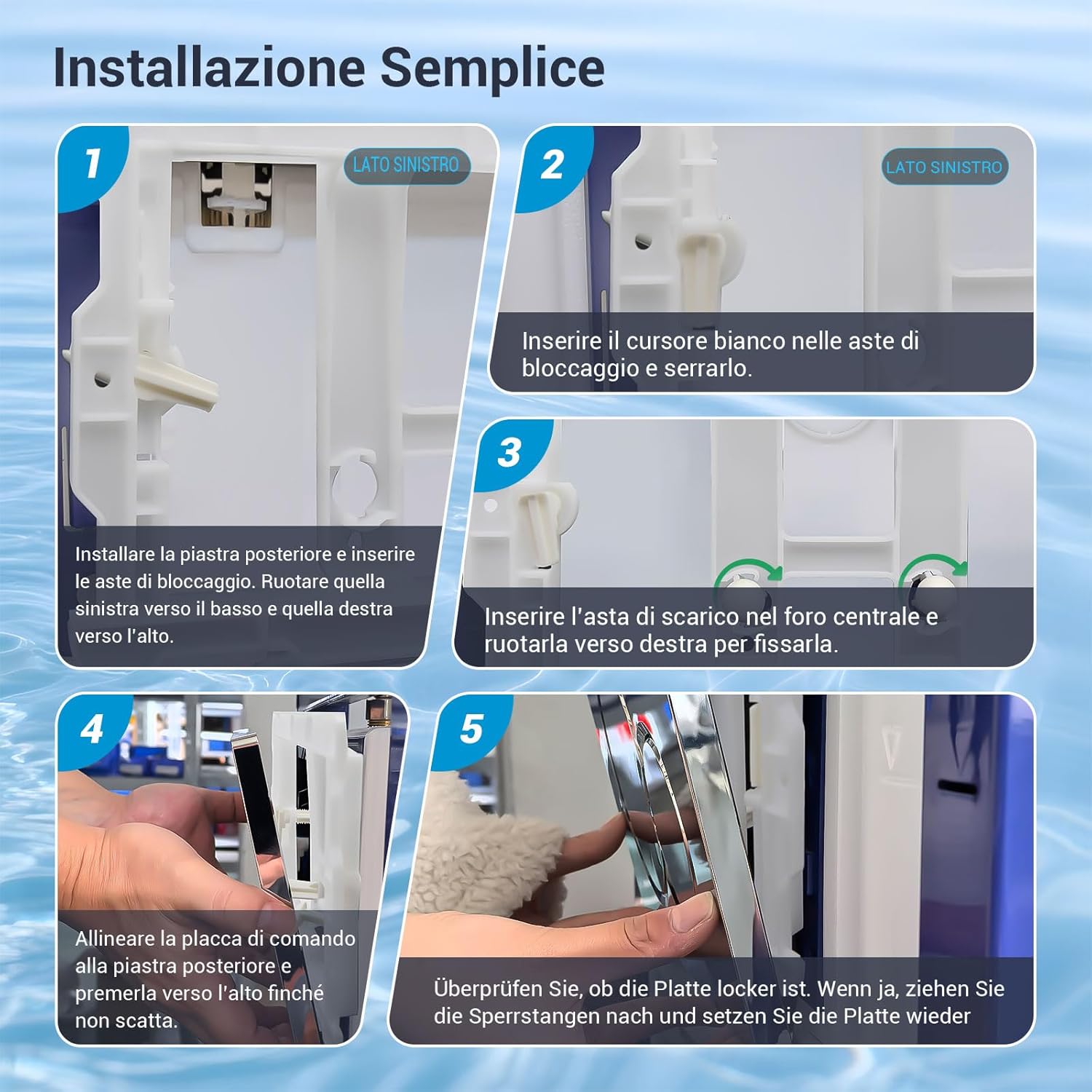 Installazione Semplice

1

LATO SINISTRO

Installare la piastra posteriore e inserire le aste di bloccaggio. Ruotare quella sinistra verso il basso e quella destra verso l'alto.

2

LATO SINISTRO

Inserire il cursore bianco nelle aste di bloccaggio e serrarlo.

3

Inserire l'asta di scarico nel foro centrale e ruotarla verso destra per fissarla.

4

Allineare la placca di comando alla piastra posteriore e premerla verso l'alto finché non scatta.

5

Überprüfen Sie, ob die Platte locker ist. Wenn ja, ziehen Sie die Sperrstangen nach und setzen Sie die Platte wieder