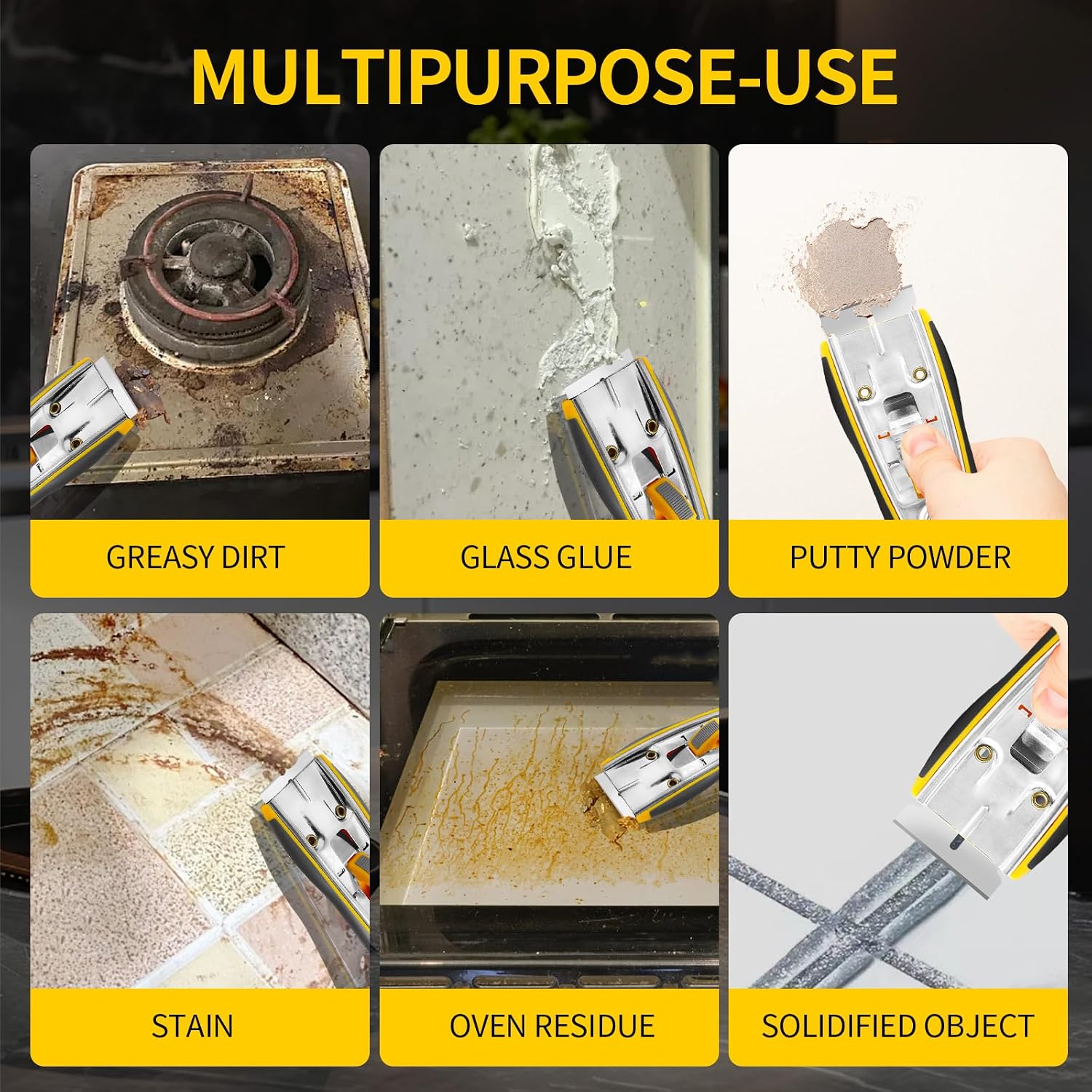 MULTIPURPOSE-USE

GREASY DIRT

GLASS GLUE

PUTTY POWDER

STAIN

OVEN RESIDUE

SOLIDIFIED OBJECT