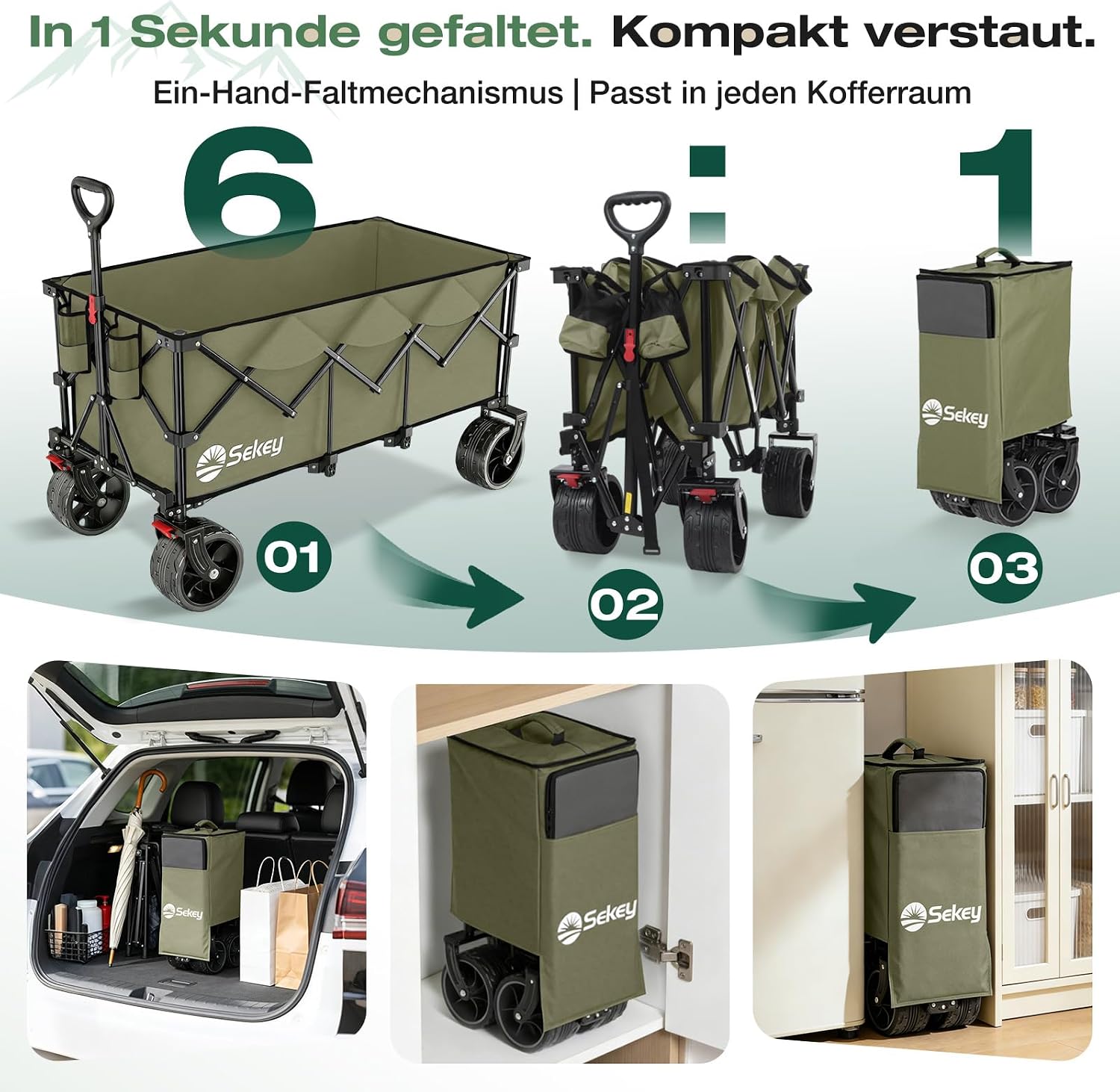 In 1 Sekunde gefaltet. Kompakt verstaut.

Ein-Hand-Faltmechanismus | Passt in jeden Kofferraum

6 : 1

Sekey

01

02

Sekey

03

Sekey

Sekey

Sekey