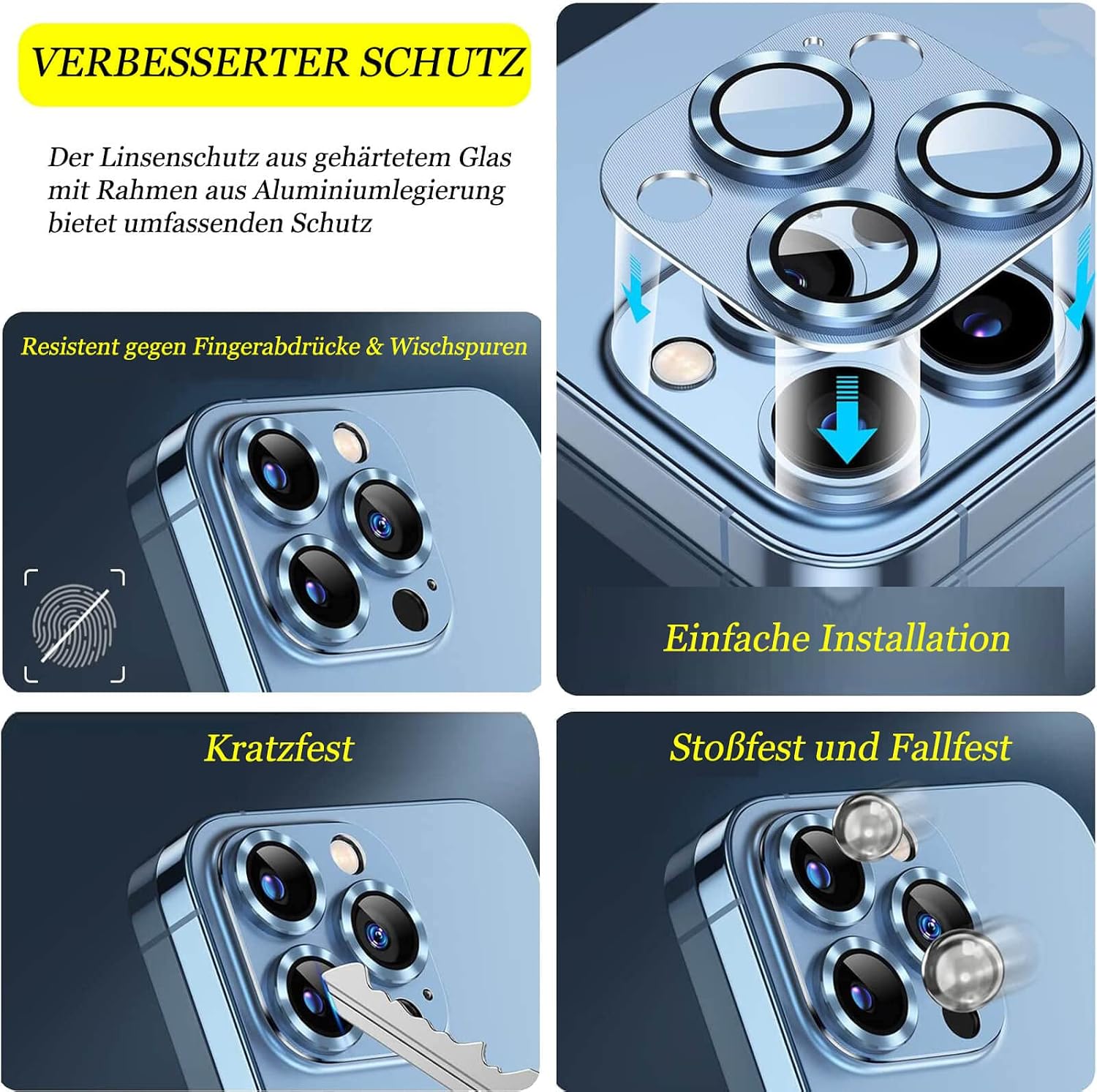 VERBESSERTER SCHUTZ

Der Linsenschutz aus gehärtetem Glas mit Rahmen aus Aluminiumlegierung bietet umfassenden Schutz

Resistent gegen Fingerabdrücke & Wischspuren

Einfache Installation

Kratzfest

Stoßfest und Fallfest