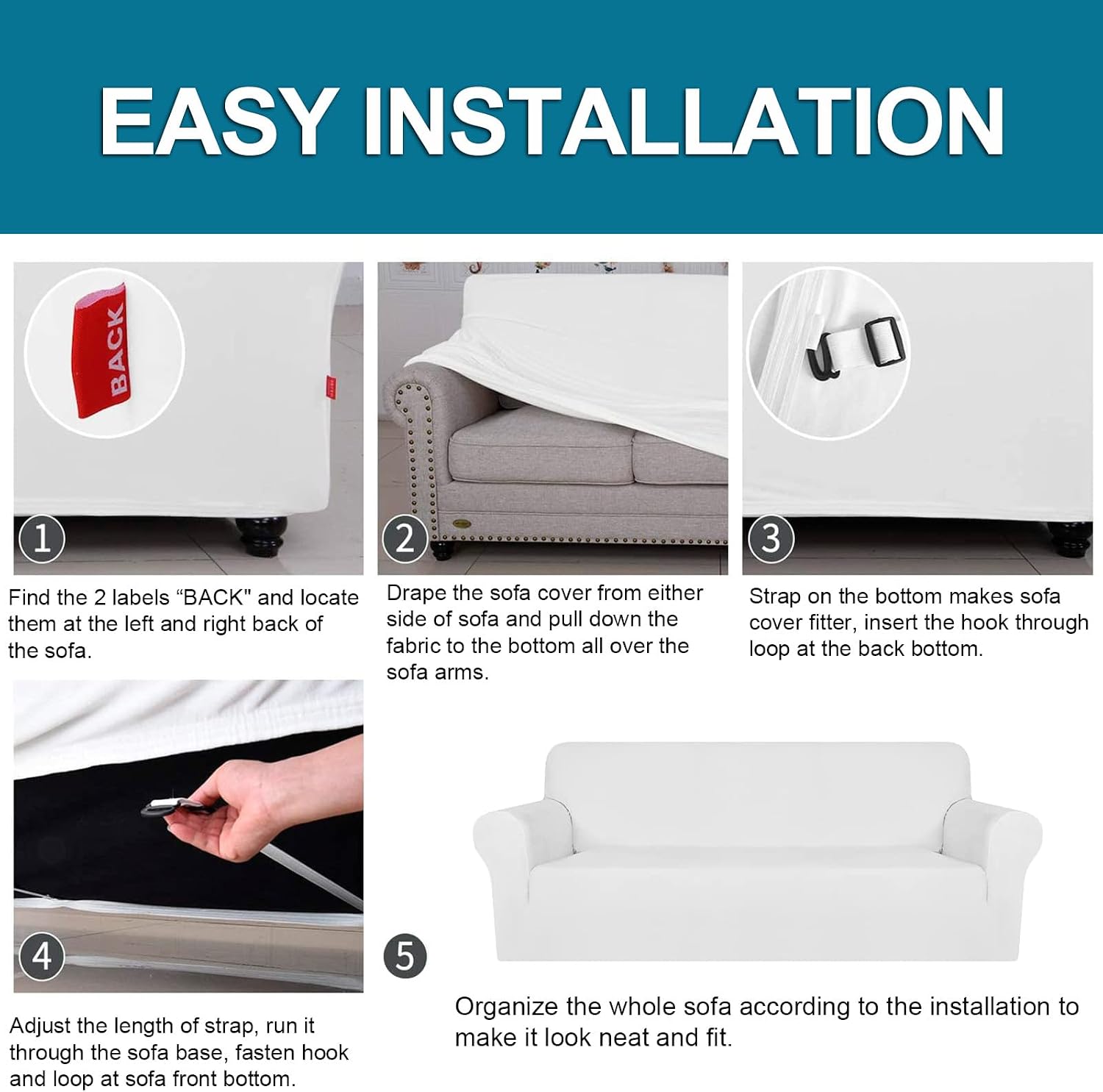 EASY INSTALLATION

BACK

1

Find the 2 labels “BACK" and locate them at the left and right back of the sofa.

2

Drape the sofa cover from either side of sofa and pull down the fabric to the bottom all over the sofa arms.

3

Strap on the bottom makes sofa cover fitter, insert the hook through loop at the back bottom.

4

Adjust the length of strap, run it through the sofa base, fasten hook and loop at sofa front bottom.

5

Organize the whole sofa according to the installation to make it look neat and fit.