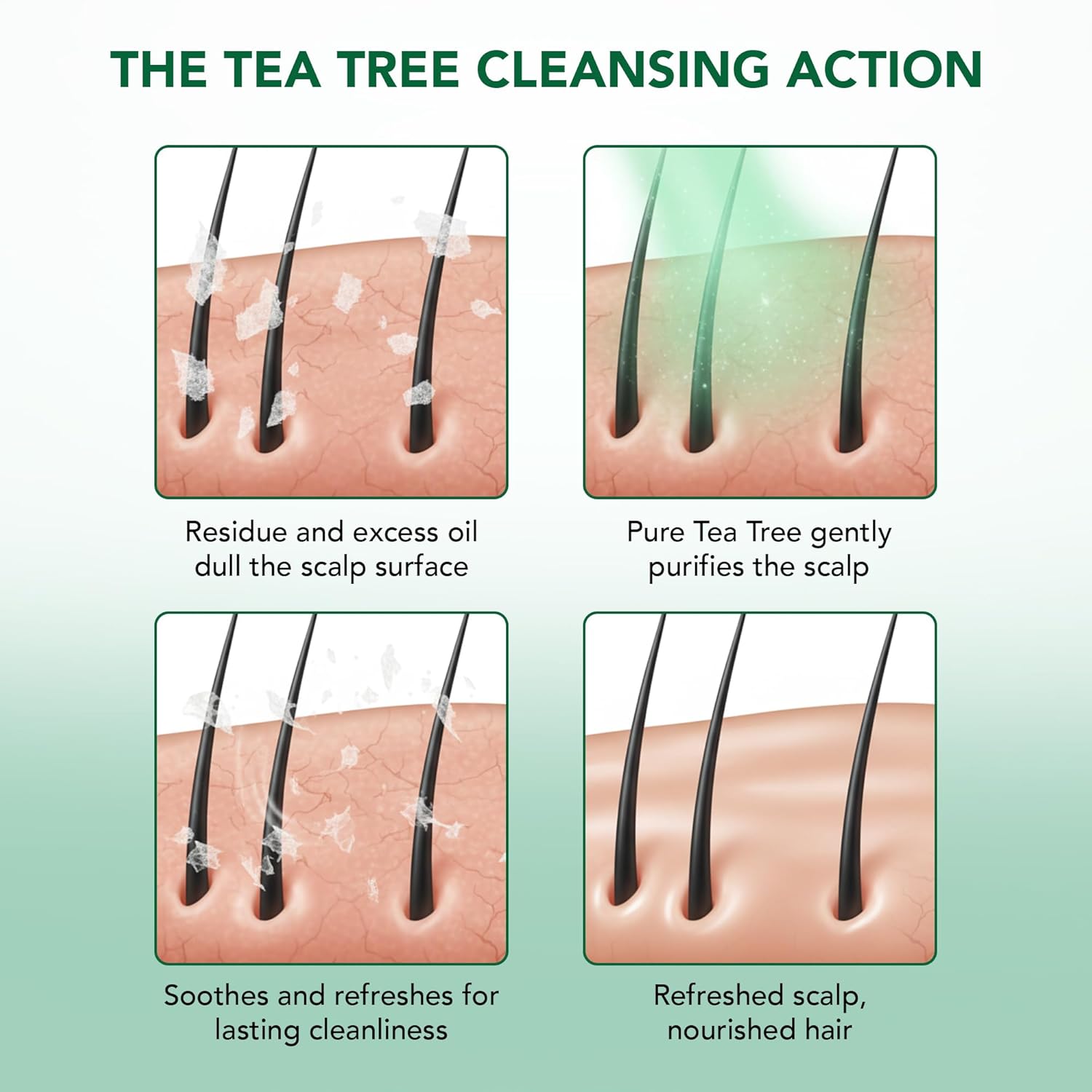 THE TEA TREE CLEANSING ACTION

Residue and excess oil dull the scalp surface

Pure Tea Tree gently purifies the scalp

Soothes and refreshes for lasting cleanliness

Refreshed scalp, nourished hair