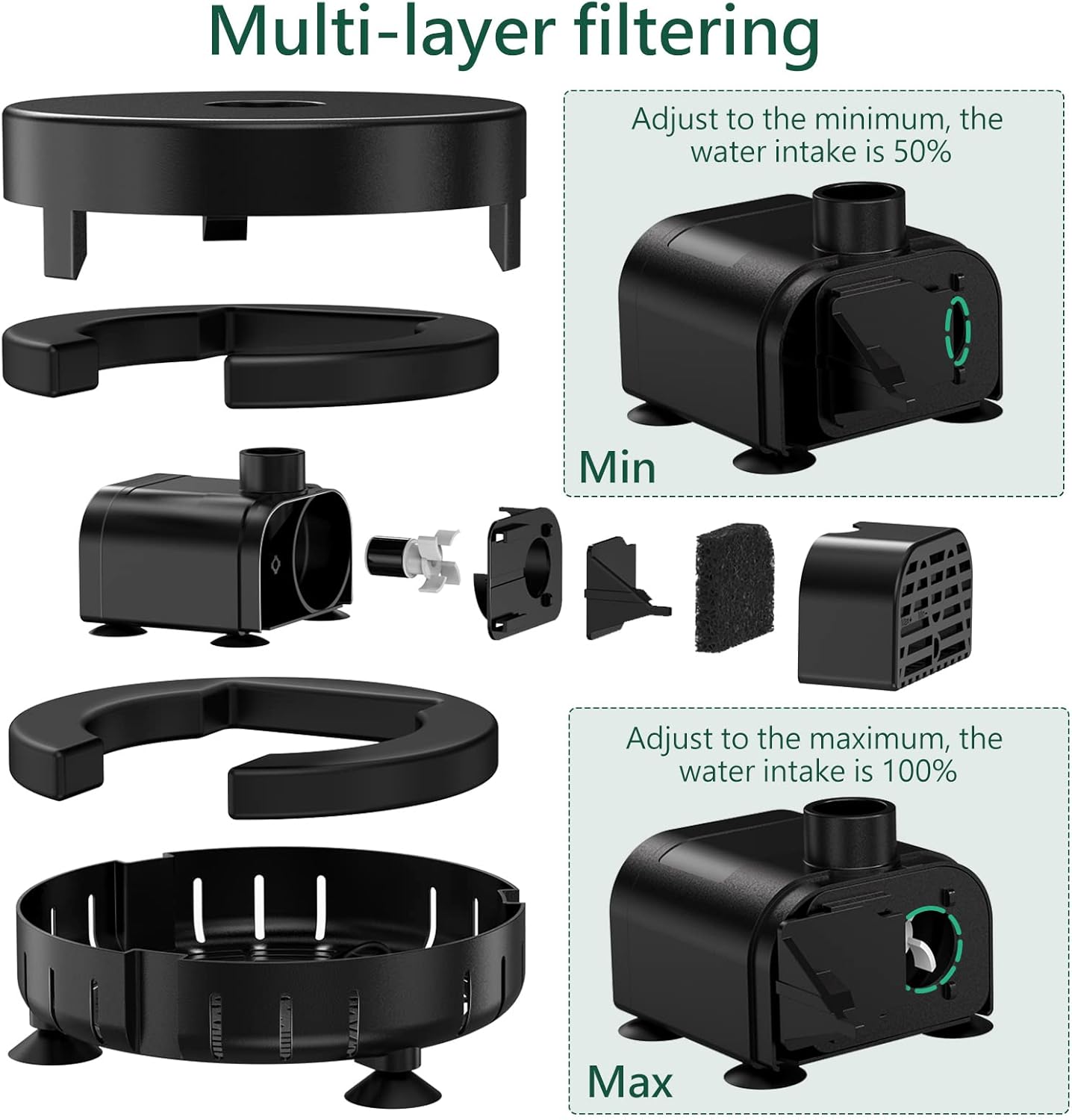 Multi-layer filtering

Adjust to the minimum, the water intake is 50%

Min

Adjust to the maximum, the water intake is 100%

Max