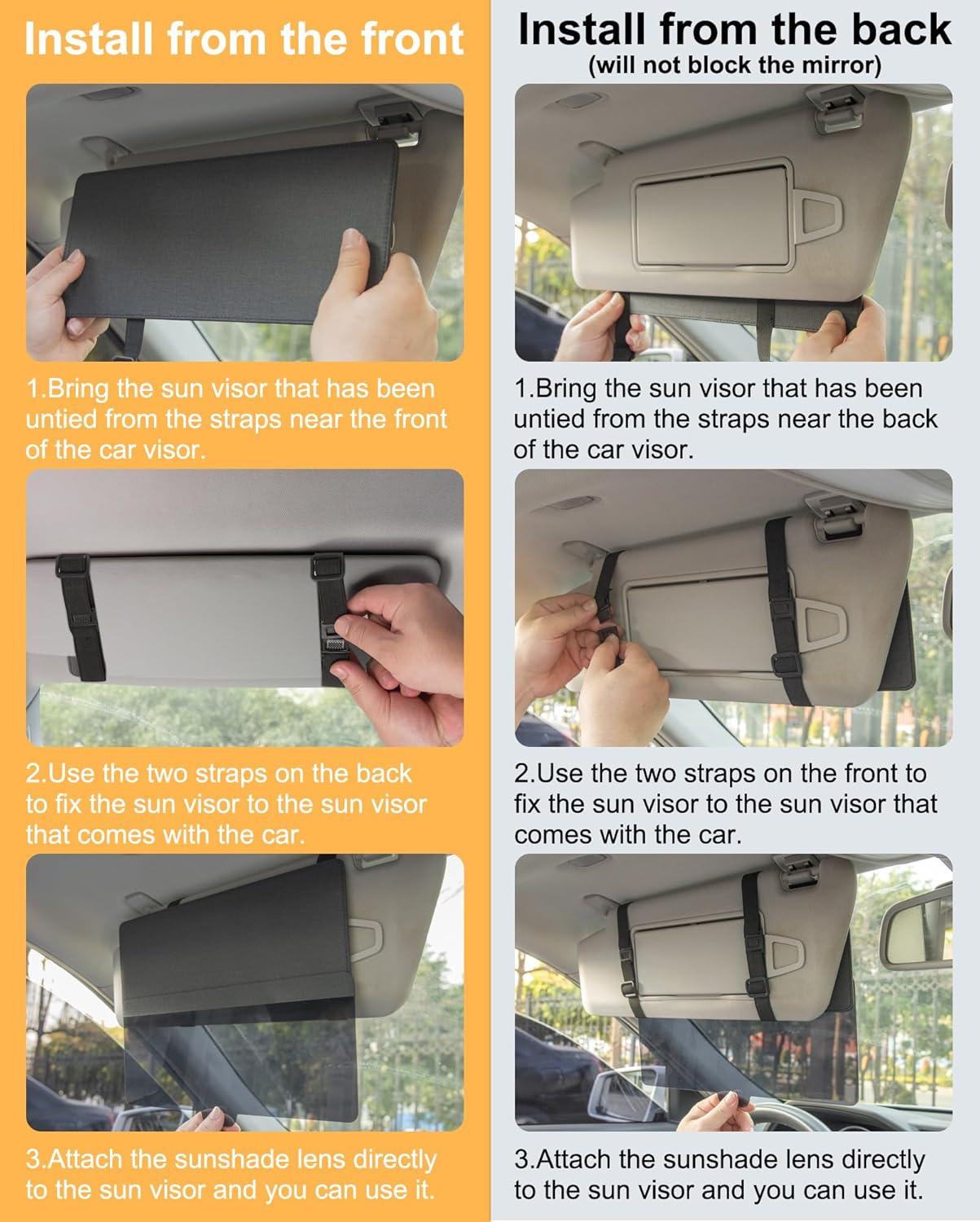 Install from the front

1.Bring the sun visor that has been untied from the straps near the front of the car visor.

2.Use the two straps on the back to fix the sun visor to the sun visor that comes with the car.

3.Attach the sunshade lens directly to the sun visor and you can use it.

Install from the back
(will not block the mirror)

1.Bring the sun visor that has been untied from the straps near the back of the car visor.

2.Use the two straps on the front to fix the sun visor to the sun visor that comes with the car.

3.Attach the sunshade lens directly to the sun visor and you can use it.