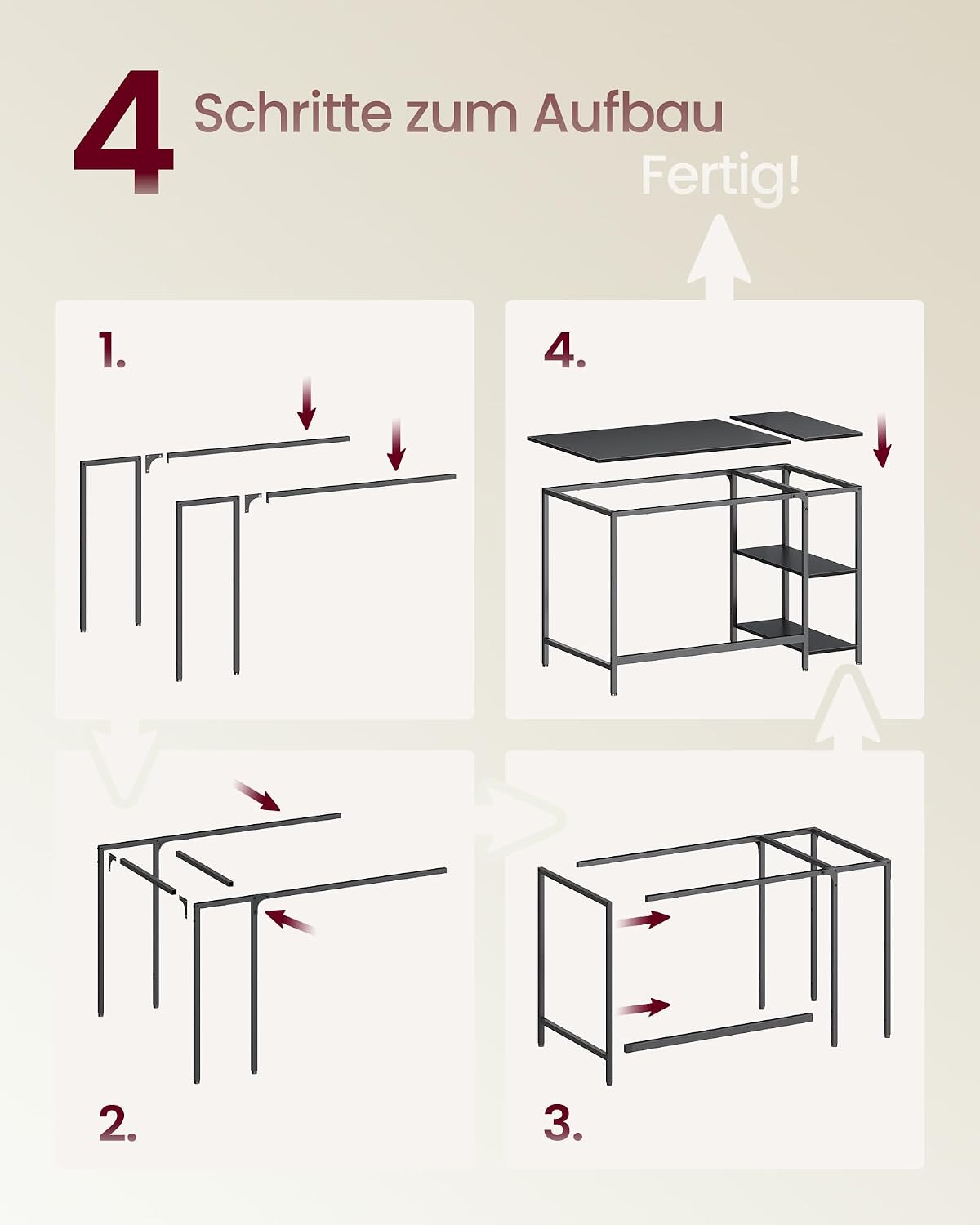 4 Schritte zum Aufbau

Fertig!

1.

4.

2.

3.