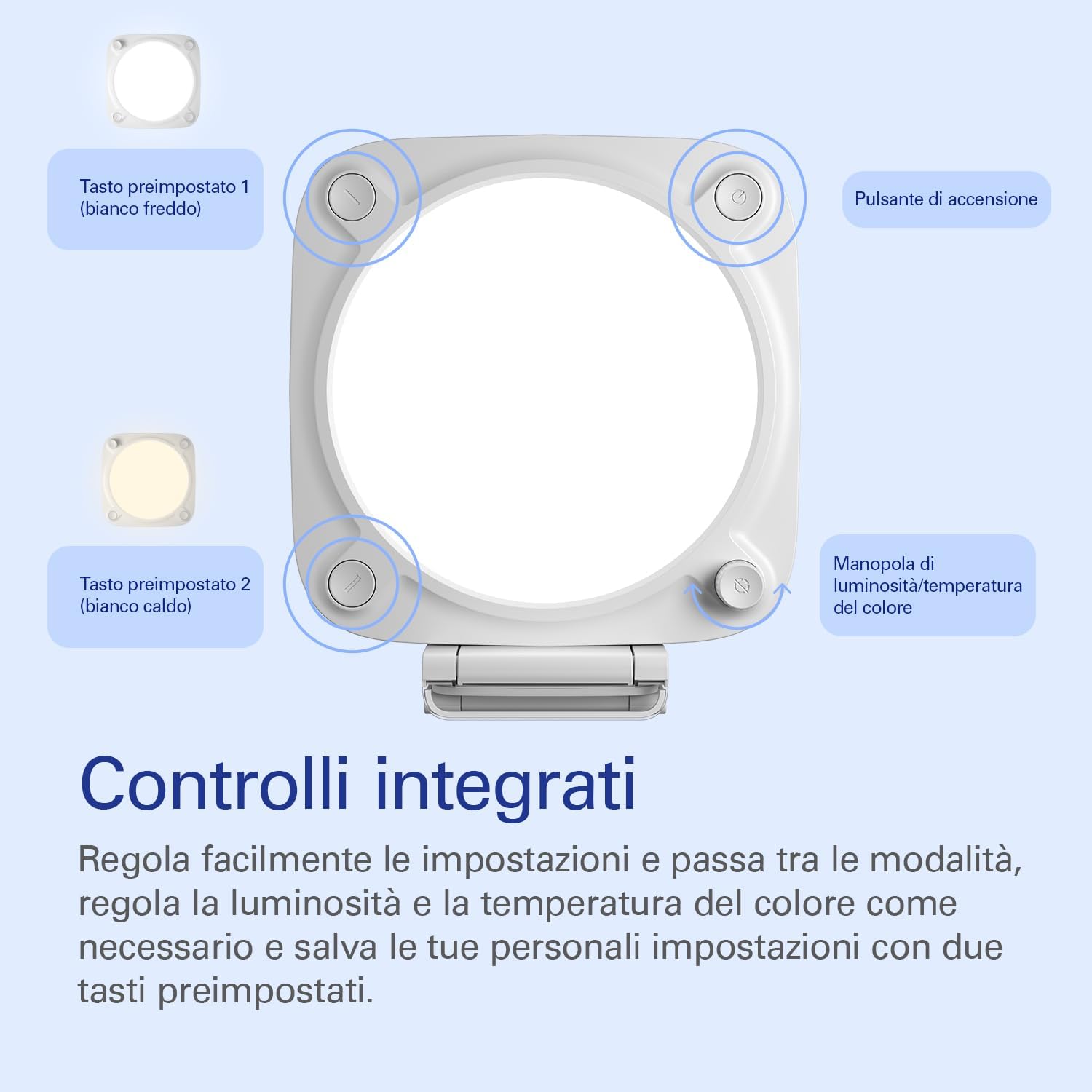 Tasto preimpostato 1
(bianco freddo)

Pulsante di accensione

Tasto preimpostato 2
(bianco caldo)

Manopola di luminosità/temperatura del colore

Controlli integrati

Regola facilmente le impostazioni e passa tra le modalità, regola la luminosità e la temperatura del colore come necessario e salva le tue personali impostazioni con due tasti preimpostati.