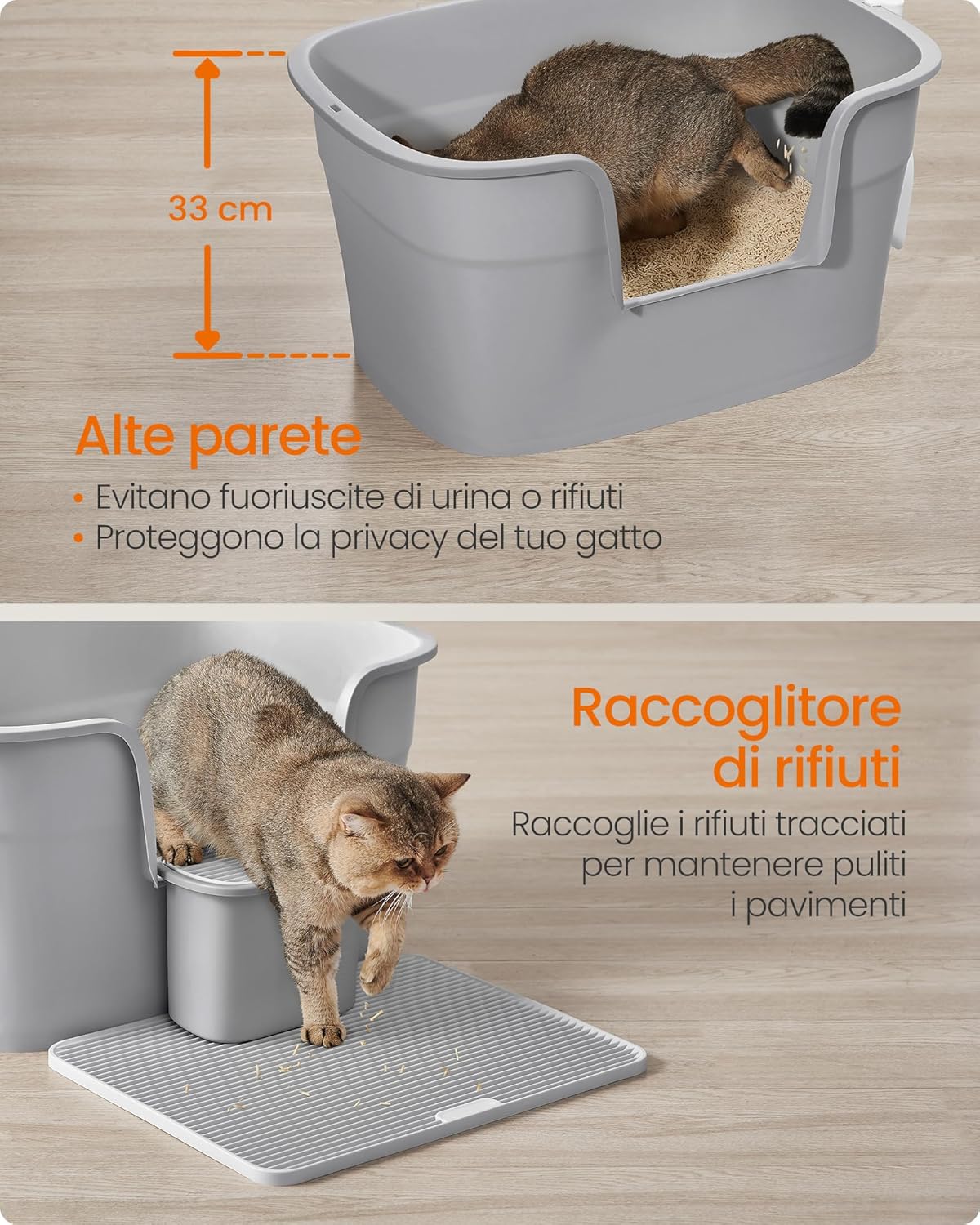 33 cm

Alte parete

• Evitano fuoriuscite di urina o rifiuti
• Proteggono la privacy del tuo gatto

Raccoglitore di rifiuti

Raccoglie i rifiuti tracciati per mantenere puliti i pavimenti