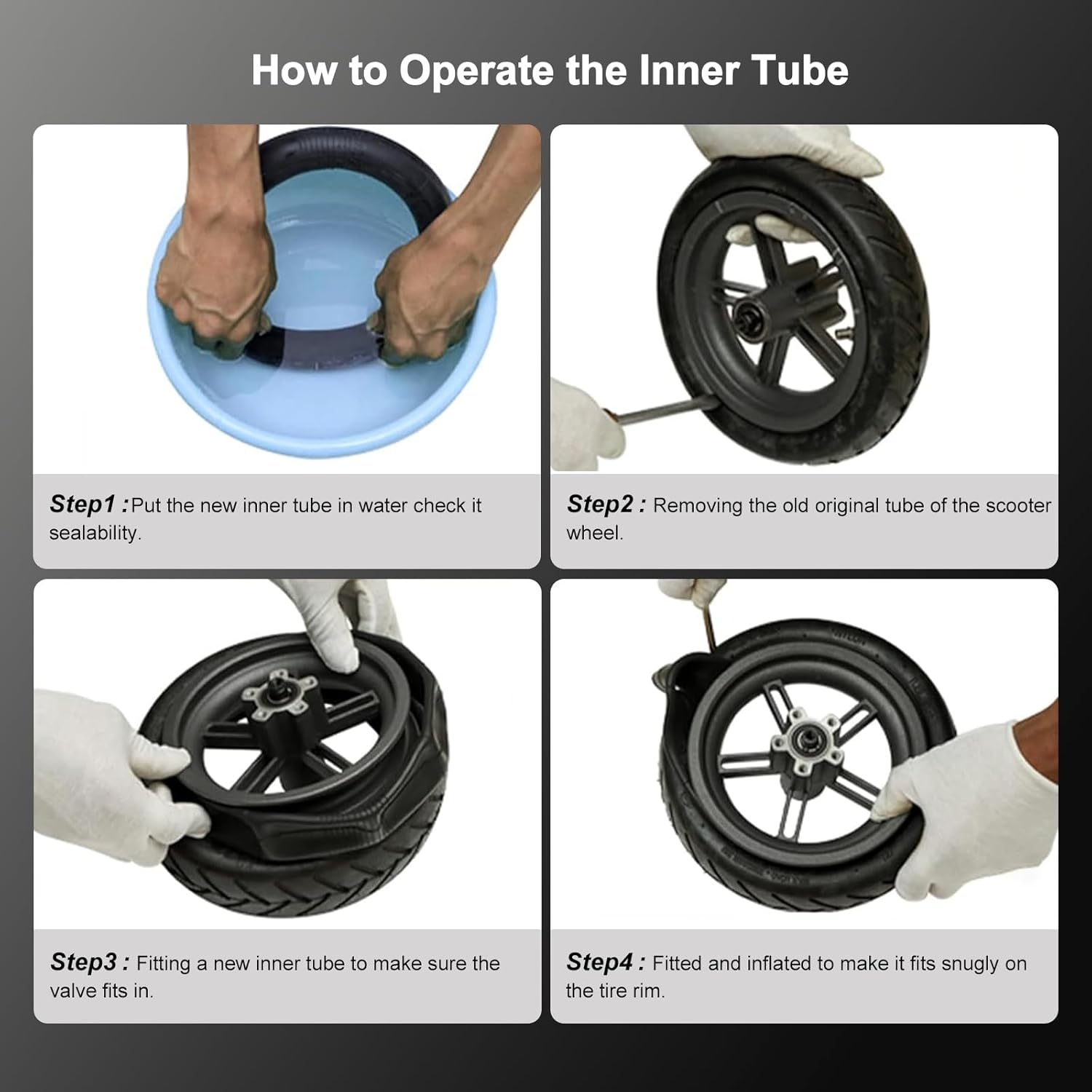 How to Operate the Inner Tube

Step1 :Put the new inner tube in water check it sealability.

Step2 : Removing the old original tube of the scooter wheel.

Step3 : Fitting a new inner tube to make sure the valve fits in.

Step4 : Fitted and inflated to make it fits snugly on the tire rim.