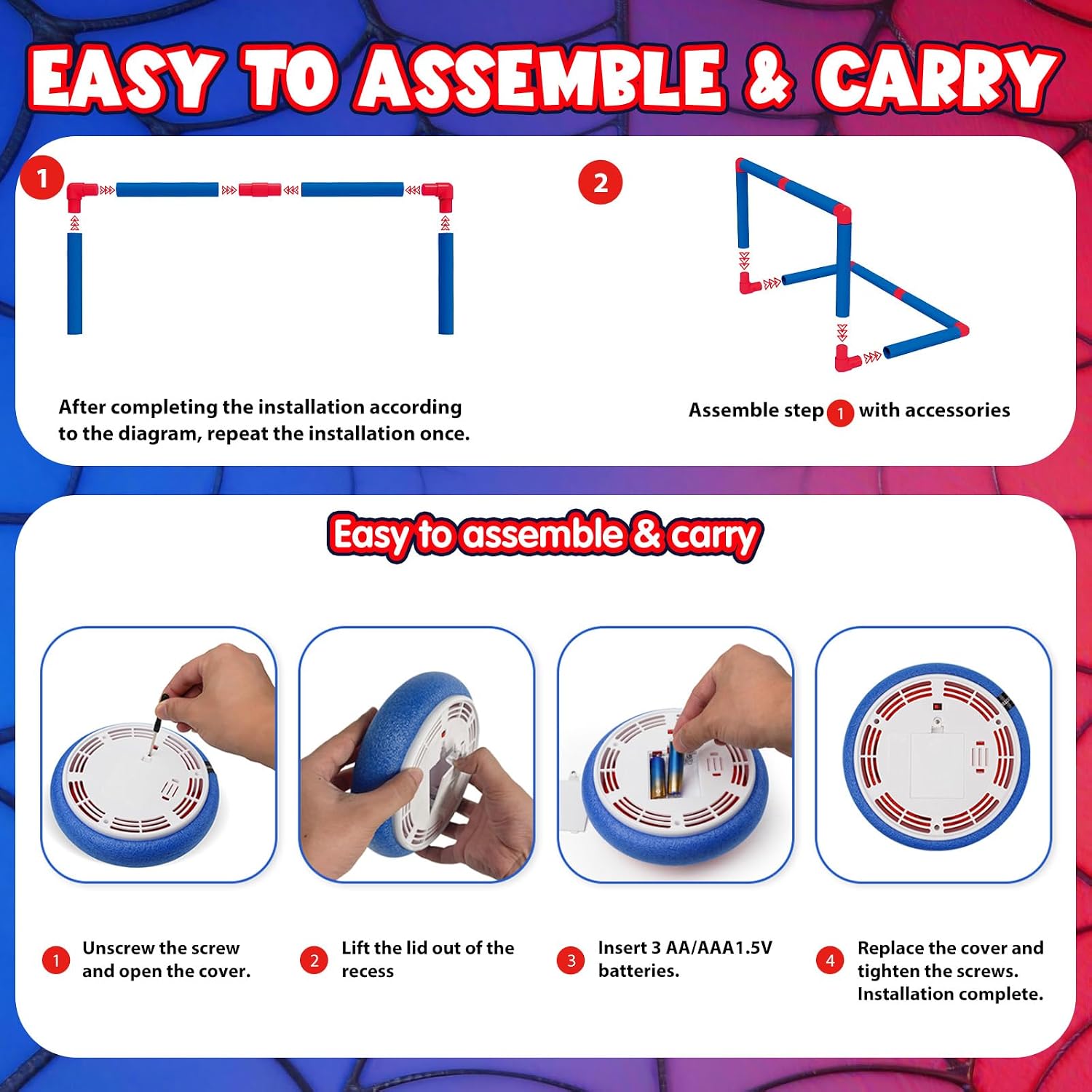 EASY TO ASSEMBLE & CARRY

1

After completing the installation according to the diagram, repeat the installation once.

2

Assemble step 1 with accessories

Easy to assemble & carry

1 Unscrew the screw and open the cover.

2 Lift the lid out of the recess

3 Insert 3 AA/AAA1.5V batteries.

4 Replace the cover and tighten the screws. Installation complete.