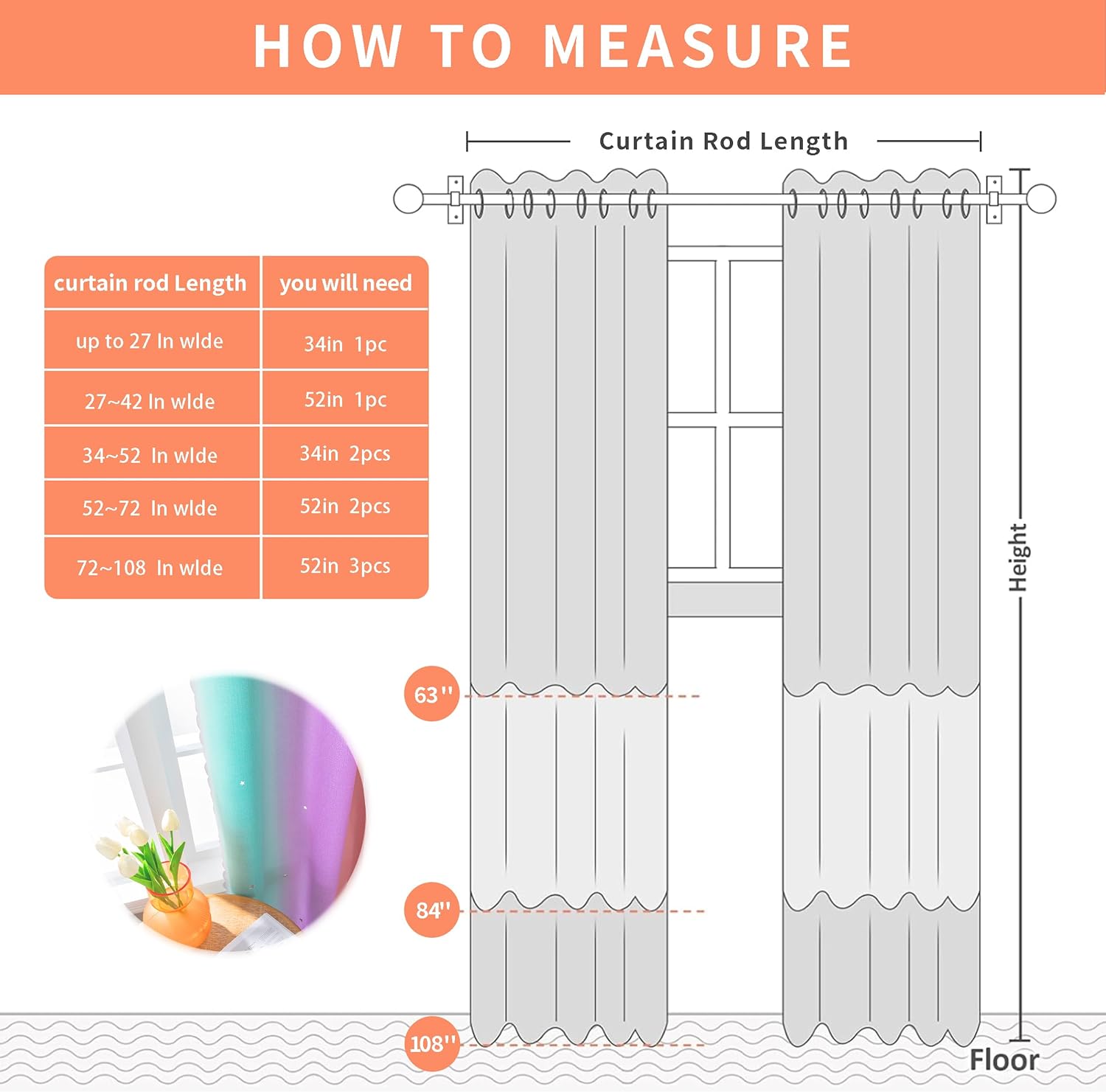 HOW TO MEASURE

Curtain Rod Length

| curtain rod Length | you will need |
|---|---|
| up to 27 In wlde | 34in 1pc |
| 27~42 In wlde | 52in 1pc |
| 34~52 In wlde | 34in 2pcs |
| 52~72 In wlde | 52in 2pcs |
| 72~108 In wlde | 52in 3pcs |

Height

63''

84''

108''

Floor