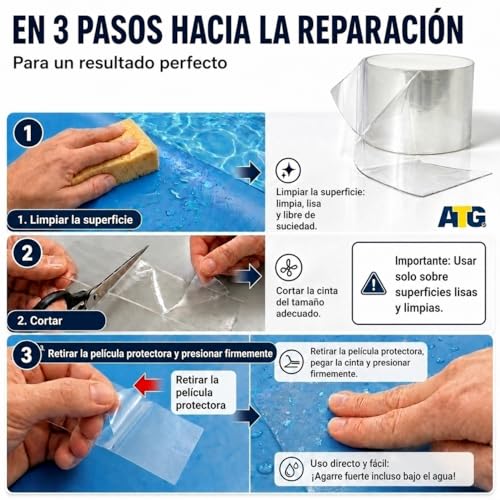 EN 3 PASOS HACIA LA REPARACIÓN

Para un resultado perfecto

1

1. Limpiar la superficie

Limpiar la superficie: limpia, lisa y libre de suciedad.

ATG

2

2. Cortar

Cortar la cinta del tamaño adecuado.

Importante: Usar solo sobre superficies lisas y limpias.

3

3. Retirar la película protectora y presionar firmemente

Retirar la película protectora

Retirar la película protectora, pegar la cinta y presionar firmemente.

Uso directo y fácil: ¡Agarre fuerte incluso bajo el agua!