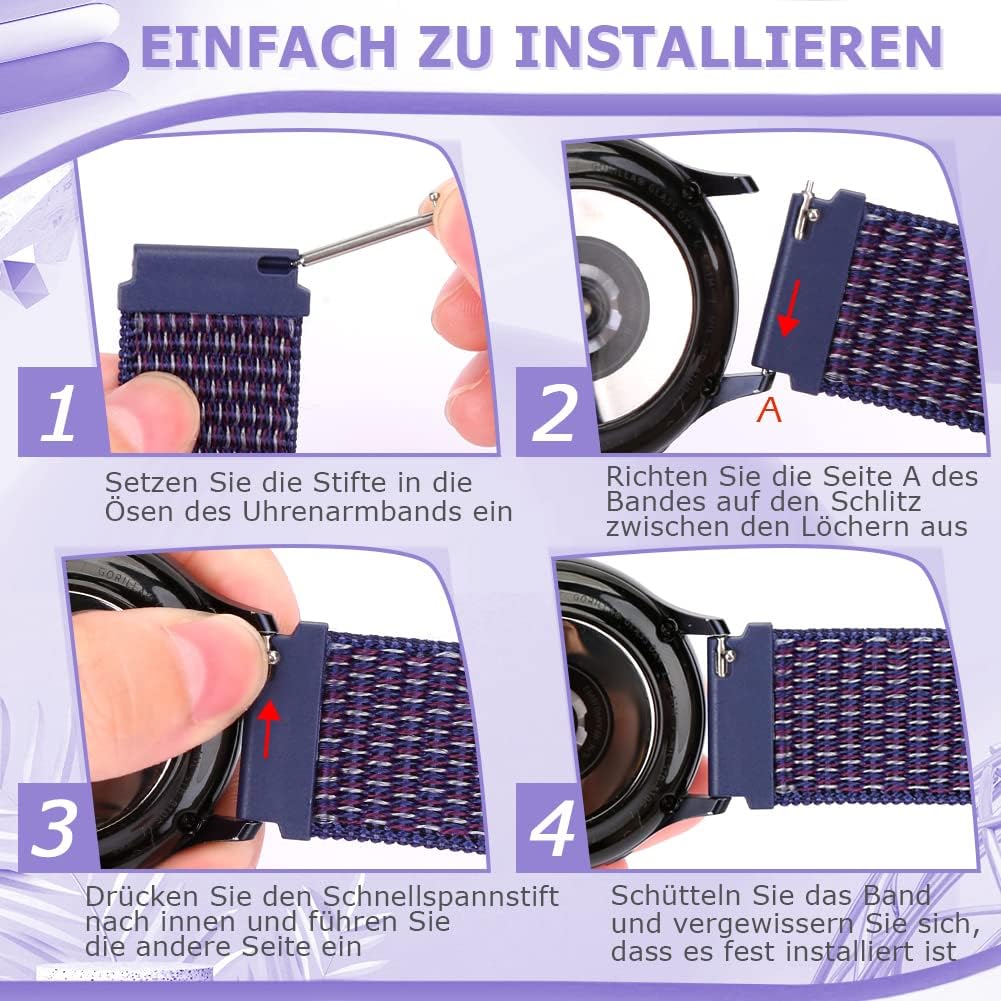 EINFACH ZU INSTALLIEREN

1

Setzen Sie die Stifte in die Ösen des Uhrenarmbands ein

A

2

Richten Sie die Seite A des Bandes auf den Schlitz zwischen den Löchern aus

3

Drücken Sie den Schnellspannstift nach innen und führen Sie die andere Seite ein

4

Schütteln Sie das Band und vergewissern Sie sich, dass es fest installiert ist