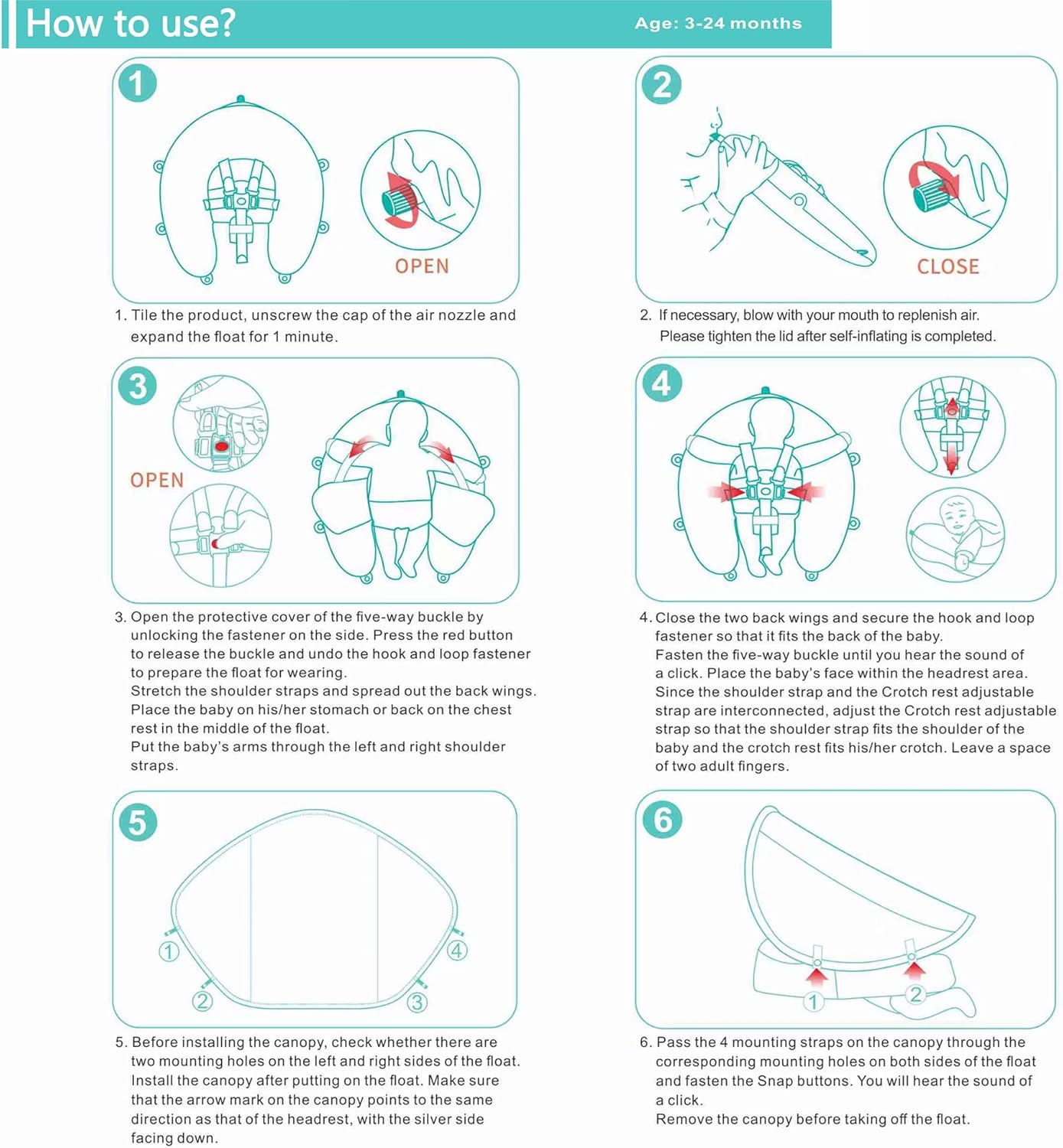 How to use?

Age: 3-24 months

1

OPEN

1. Tile the product, unscrew the cap of the air nozzle and expand the float for 1 minute.

2

CLOSE

2. If necessary, blow with your mouth to replenish air. Please tighten the lid after self-inflating is completed.

3

OPEN

3. Open the protective cover of the five-way buckle by unlocking the fastener on the side. Press the red button to release the buckle and undo the hook and loop fastener to prepare the float for wearing.
Stretch the shoulder straps and spread out the back wings.
Place the baby on his/her stomach or back on the chest rest in the middle of the float.
Put the baby's arms through the left and right shoulder straps.

4

4. Close the two back wings and secure the hook and loop fastener so that it fits the back of the baby.
Fasten the five-way buckle until you hear the sound of a click. Place the baby's face within the headrest area.
Since the shoulder strap and the Crotch rest adjustable strap are interconnected, adjust the Crotch rest adjustable strap so that the shoulder strap fits the shoulder of the baby and the crotch rest fits his/her crotch. Leave a space of two adult fingers.

5

① ② ③ ④

5. Before installing the canopy, check whether there are two mounting holes on the left and right sides of the float. Install the canopy after putting on the float. Make sure that the arrow mark on the canopy points to the same direction as that of the headrest, with the silver side facing down.

6

① ②

6. Pass the 4 mounting straps on the canopy through the corresponding mounting holes on both sides of the float and fasten the Snap buttons. You will hear the sound of a click.
Remove the canopy before taking off the float.