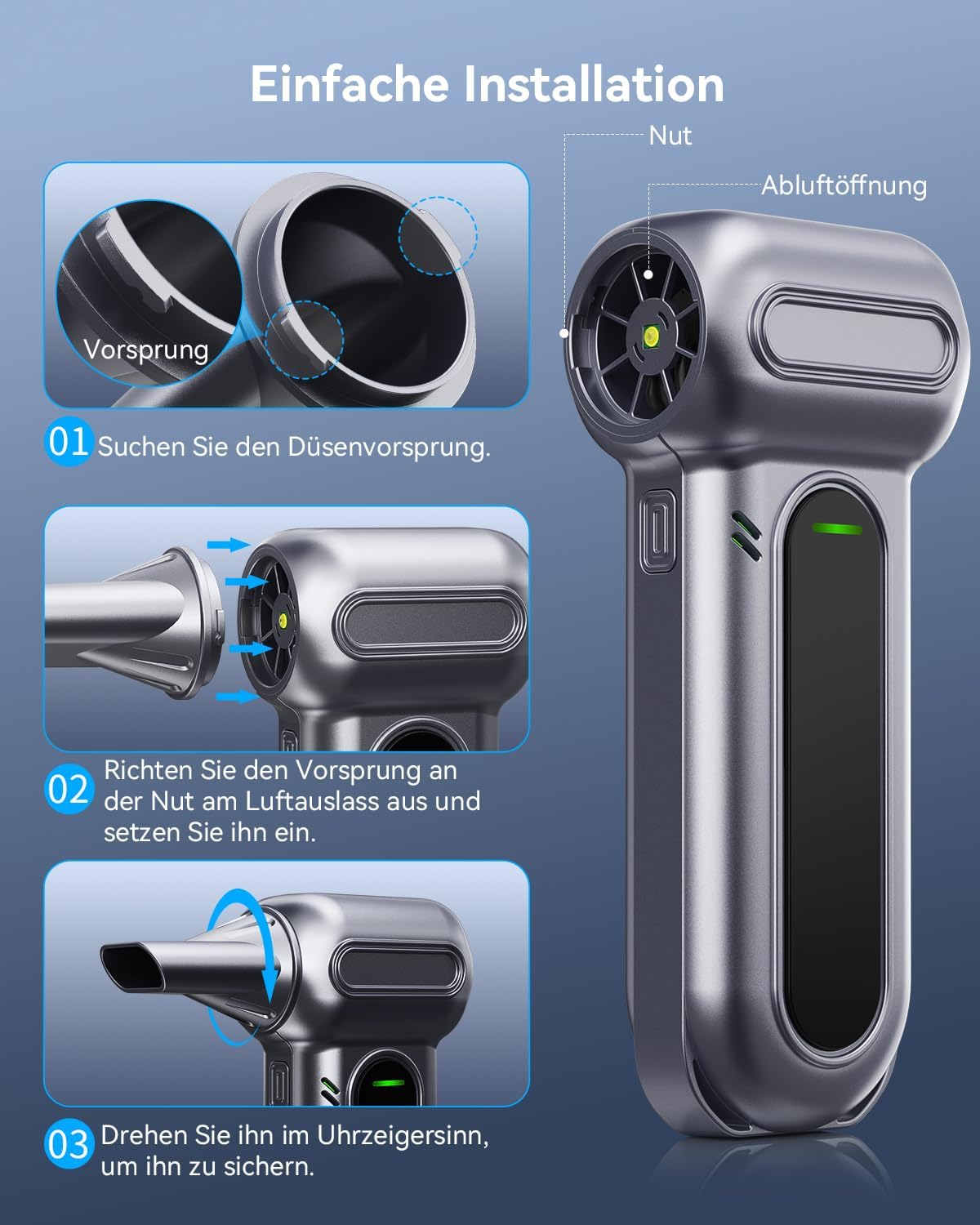 Einfache Installation

Nut

Abluftöffnung

Vorsprung

01 Suchen Sie den Düsenvorsprung.

02 Richten Sie den Vorsprung an der Nut am Luftauslass aus und setzen Sie ihn ein.

03 Drehen Sie ihn im Uhrzeigersinn, um ihn zu sichern.