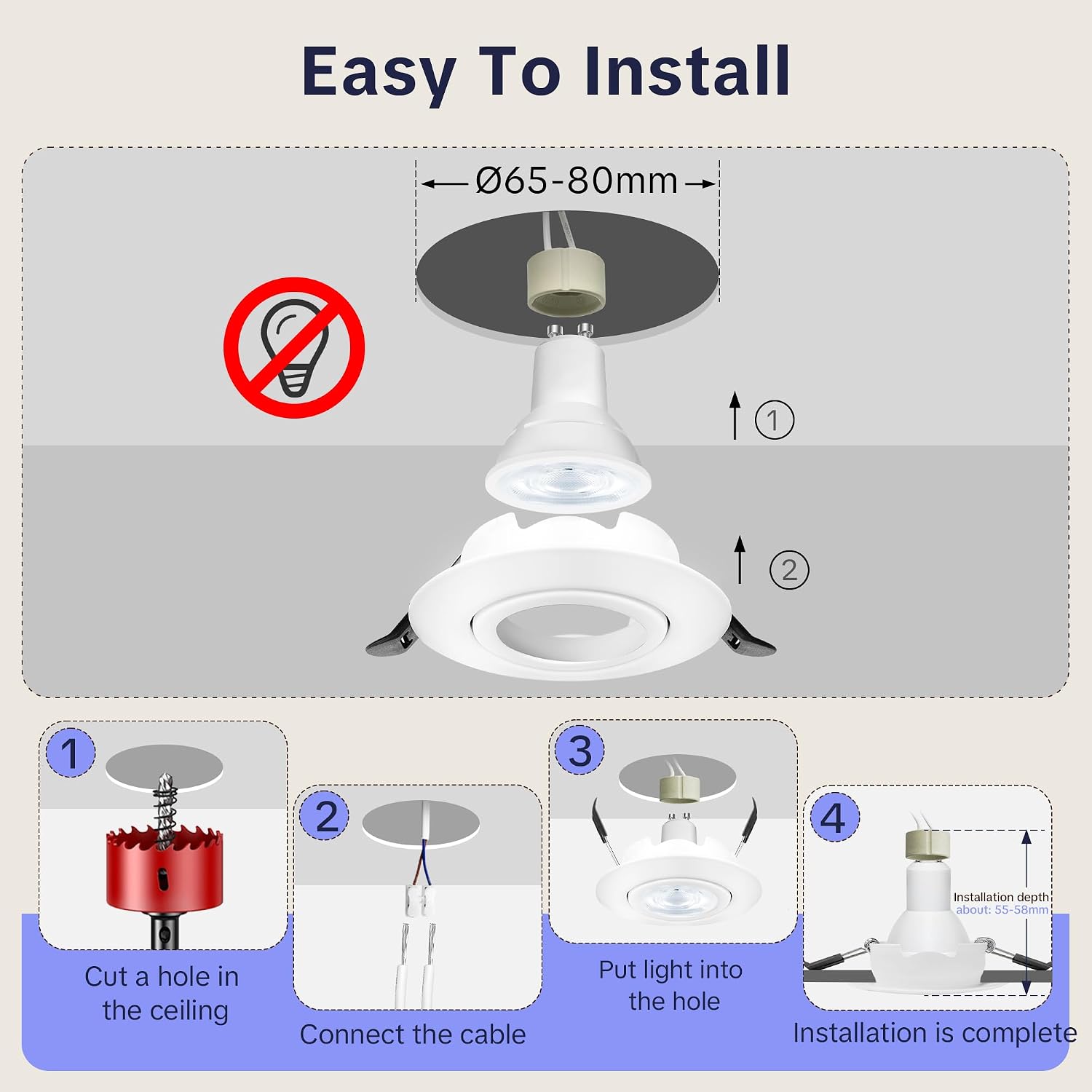 Easy To Install

Ø65-80mm

①

②

1

Cut a hole in the ceiling

2

Connect the cable

3

Put light into the hole

4

Installation depth
about: 55-58mm

Installation is complete