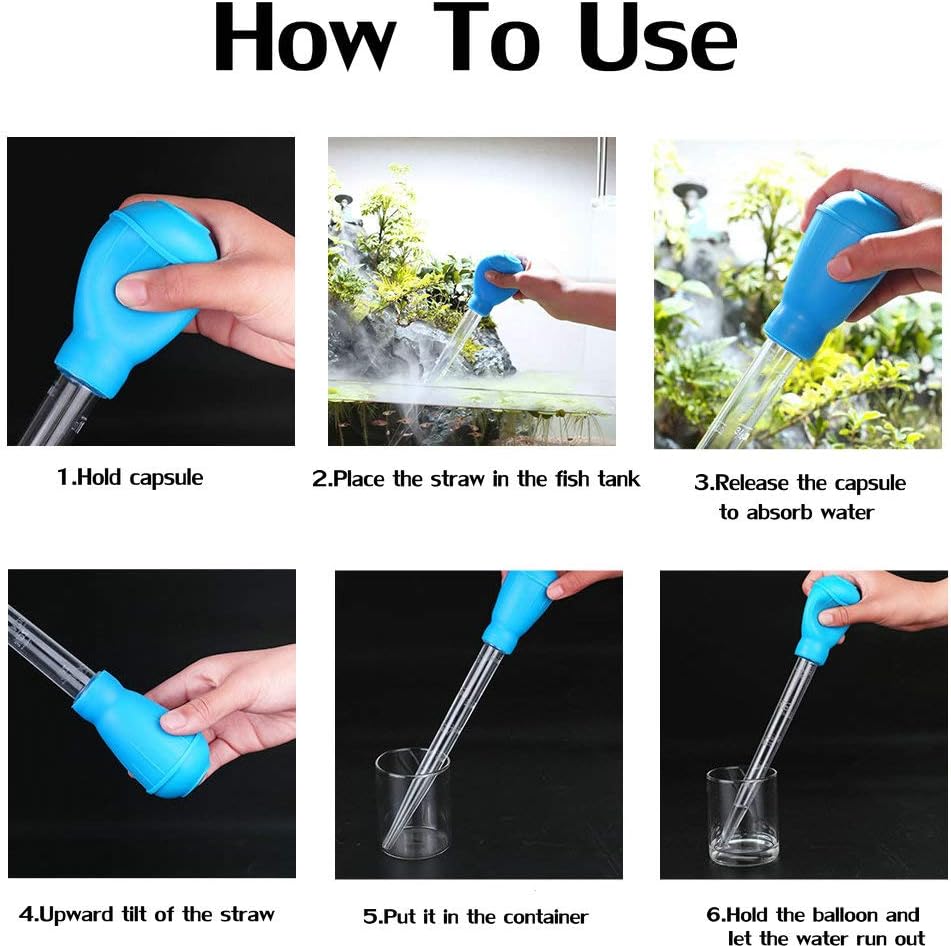 How To Use

1.Hold capsule

2.Place the straw in the fish tank

3.Release the capsule to absorb water

4.Upward tilt of the straw

5.Put it in the container

6.Hold the balloon and let the water run out