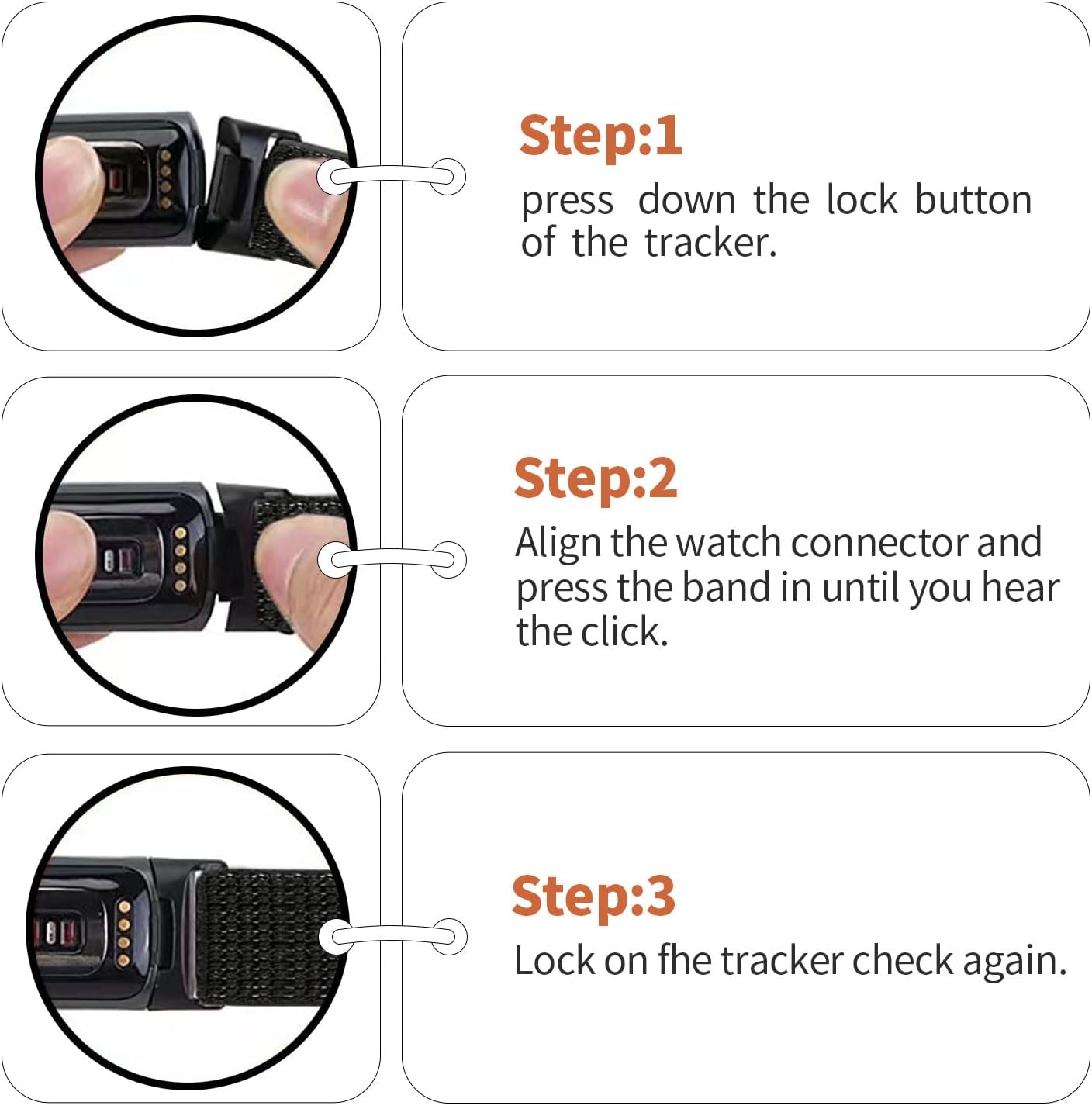 Step:1

press down the lock button of the tracker.

Step:2

Align the watch connector and press the band in until you hear the click.

Step:3

Lock on fhe tracker check again.