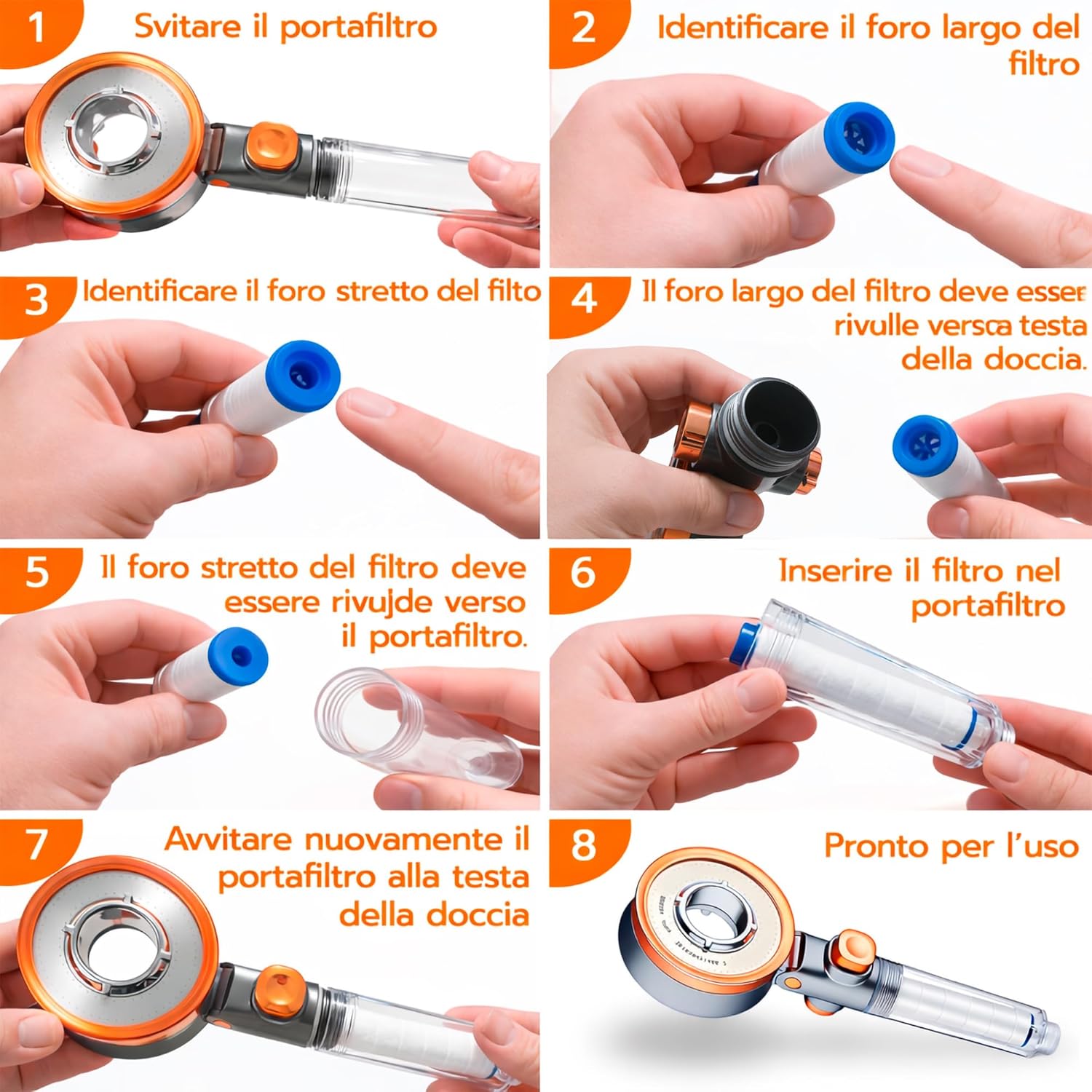 1 Svitare il portafiltro

2 Identificare il foro largo del filtro

3 Identificare il foro stretto del filto

4 Il foro largo del filtro deve esser rivulle versca testa della doccia.

5 Il foro stretto del filtro deve essere rivujde verso il portafiltro.

6 Inserire il filtro nel portafiltro

7 Avvitare nuovamente il portafiltro alla testa della doccia

8 Pronto per l'uso