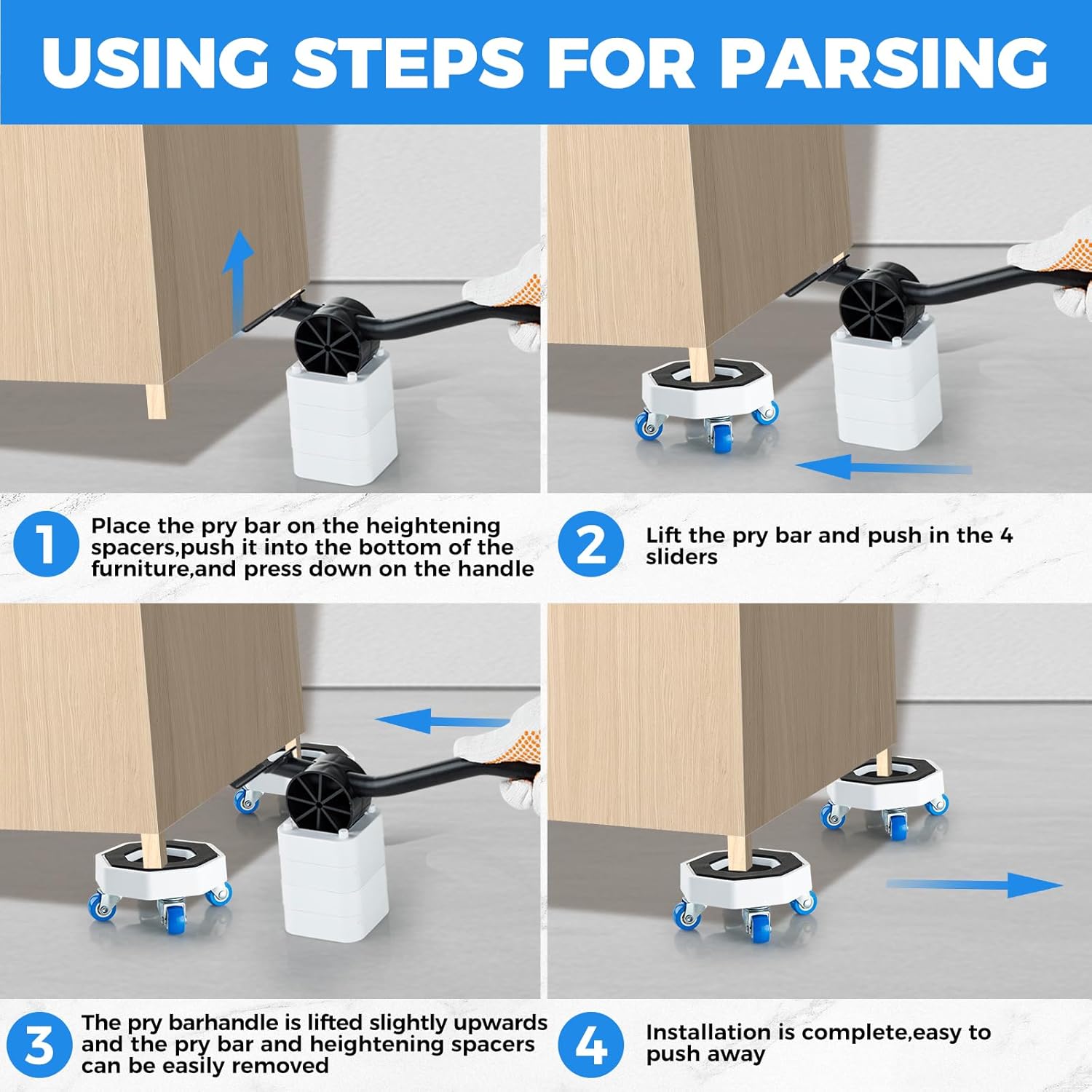 USING STEPS FOR PARSING

1 Place the pry bar on the heightening spacers,push it into the bottom of the furniture,and press down on the handle

2 Lift the pry bar and push in the 4 sliders

3 The pry barhandle is lifted slightly upwards and the pry bar and heightening spacers can be easily removed

4 Installation is complete,easy to push away