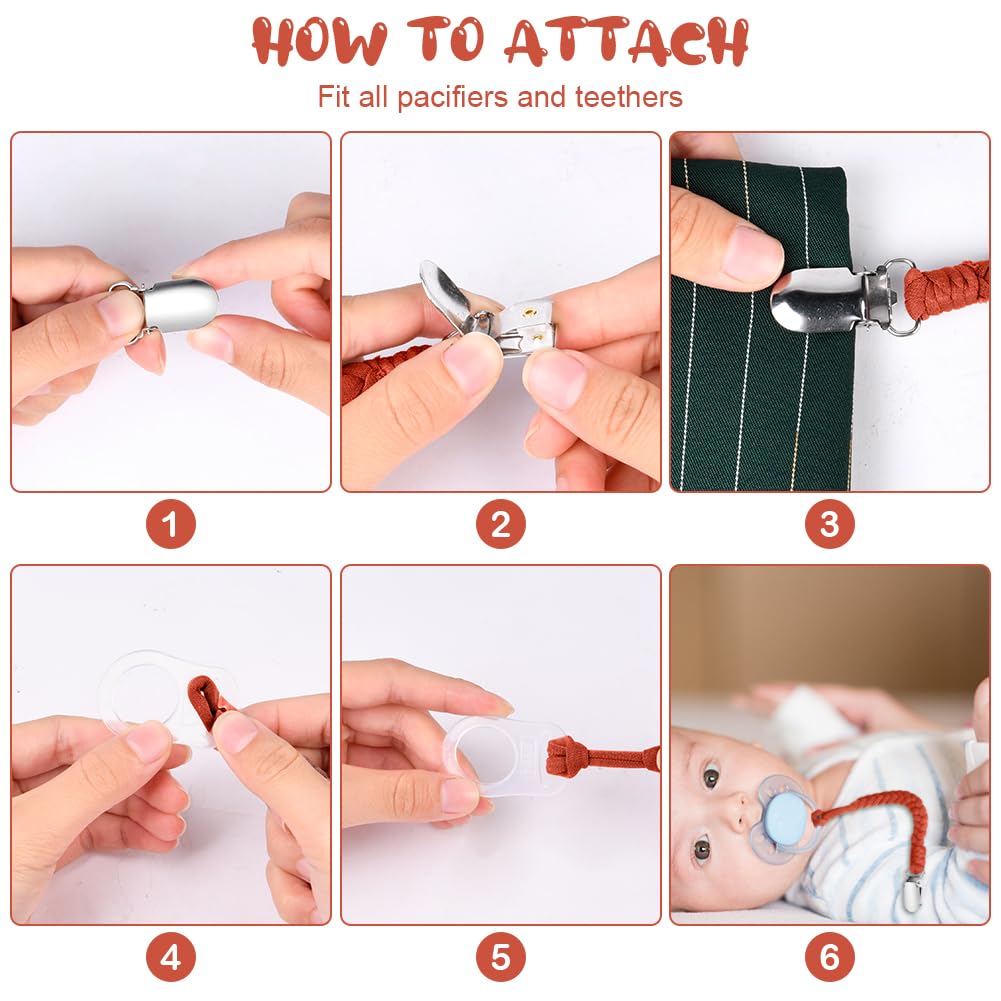 HOW TO ATTACH
Fit all pacifiers and teethers

1

2

3

4

5

6