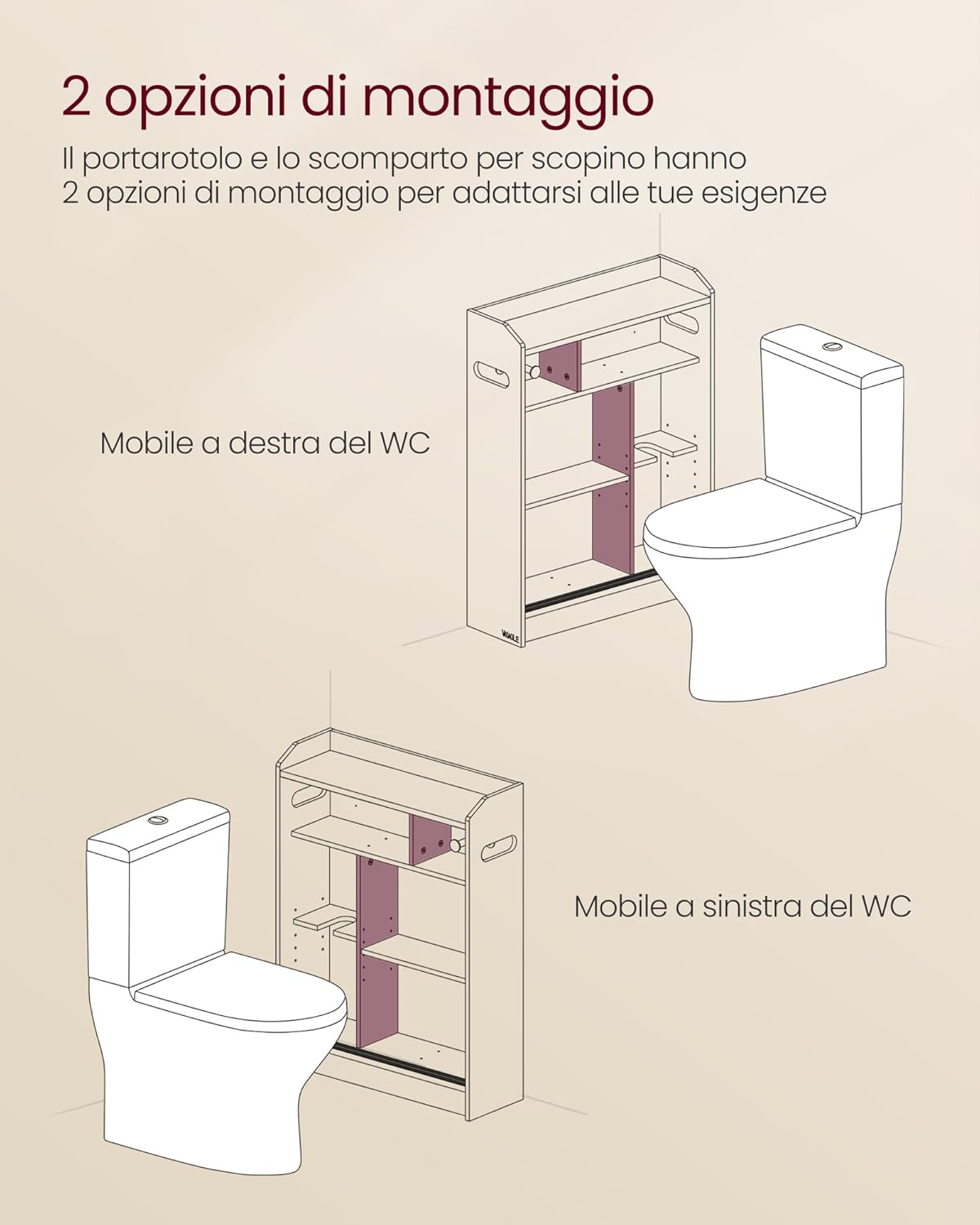 2 opzioni di montaggio

Il portarotolo e lo scomparto per scopino hanno 2 opzioni di montaggio per adattarsi alle tue esigenze

Mobile a destra del WC

VASAGLE

Mobile a sinistra del WC