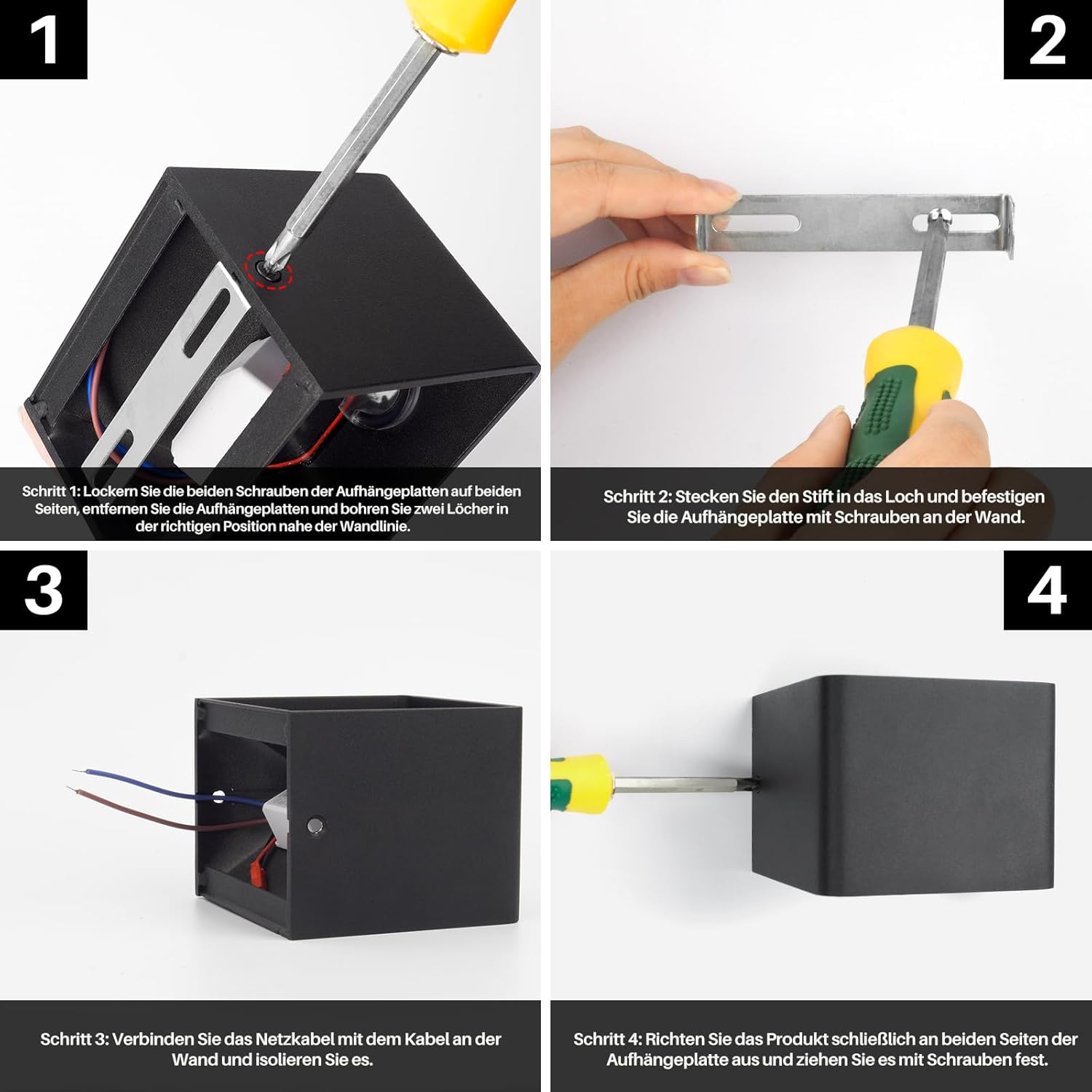 1

Schritt 1: Lockern Sie die beiden Schrauben der Aufhängeplatten auf beiden Seiten, entfernen Sie die Aufhängeplatten und bohren Sie zwei Löcher in der richtigen Position nahe der Wandlinie.

2

Schritt 2: Stecken Sie den Stift in das Loch und befestigen Sie die Aufhängeplatte mit Schrauben an der Wand.

3

Schritt 3: Verbinden Sie das Netzkabel mit dem Kabel an der Wand und isolieren Sie es.

4

Schritt 4: Richten Sie das Produkt schließlich an beiden Seiten der Aufhängeplatte aus und ziehen Sie es mit Schrauben fest.