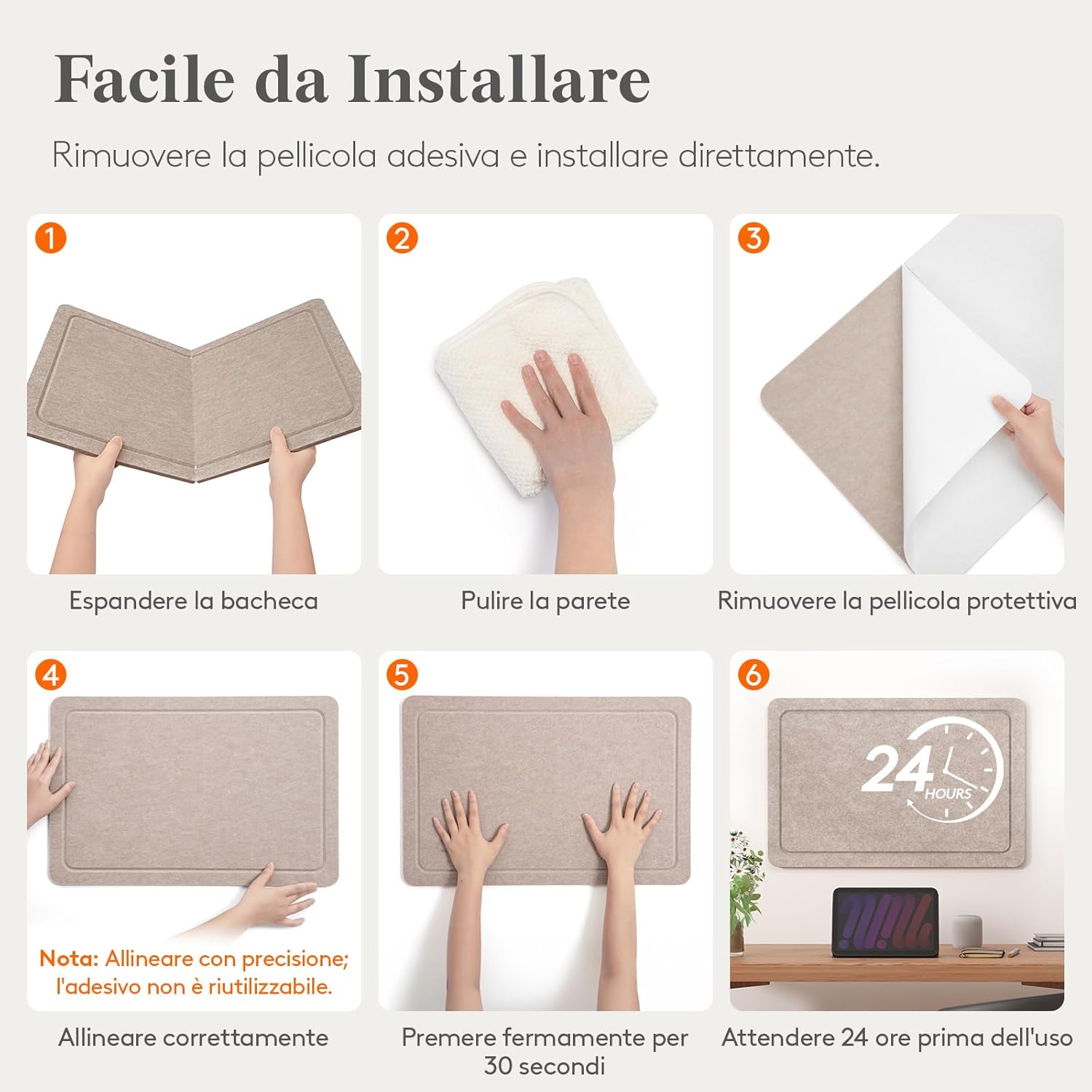 Facile da Installare

Rimuovere la pellicola adesiva e installare direttamente.

1

Espandere la bacheca

2

Pulire la parete

3

Rimuovere la pellicola protettiva

4

Nota: Allineare con precisione; l'adesivo non è riutilizzabile.

Allineare correttamente

5

Premere fermamente per 30 secondi

6

24 HOURS

Attendere 24 ore prima dell'uso